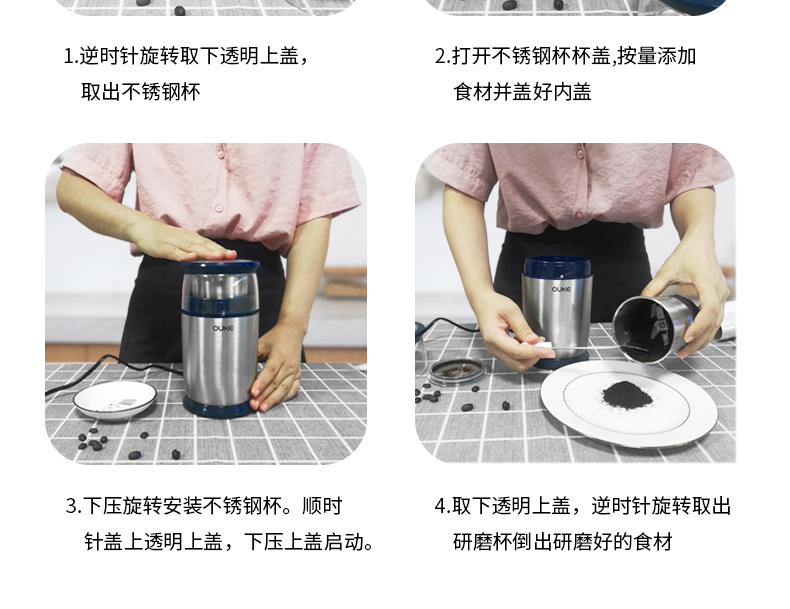 1.逆时针旋转取下透明上盖，取出不锈钢杯

2.打开不锈钢杯杯盖,按量添加食材并盖好内盖

OUKE

OUKE

3.下压旋转安装不锈钢杯。顺时针盖上透明上盖，下压上盖启动。

4.取下透明上盖，逆时针旋转取出研磨杯倒出研磨好的食材