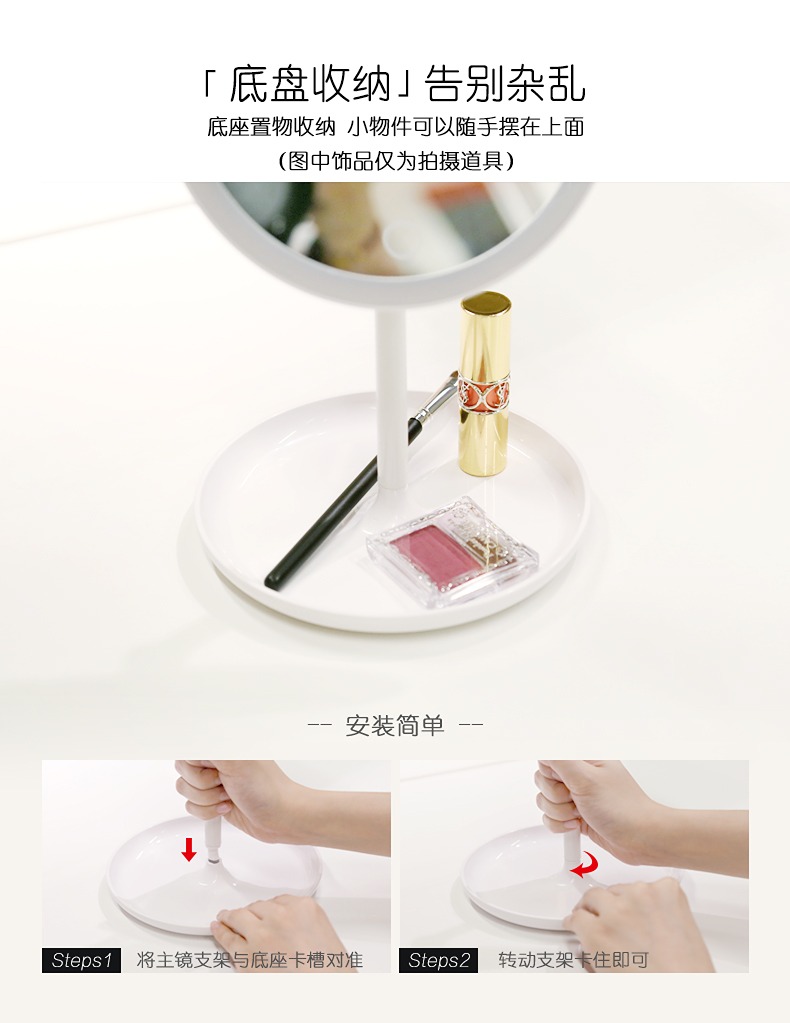 「底盘收纳」告别杂乱

底座置物收纳 小物件可以随手摆在上面

(图中饰品仅为拍摄道具)

-- 安装简单 --

Steps1 将主镜支架与底座卡槽对准

Steps2 转动支架卡住即可