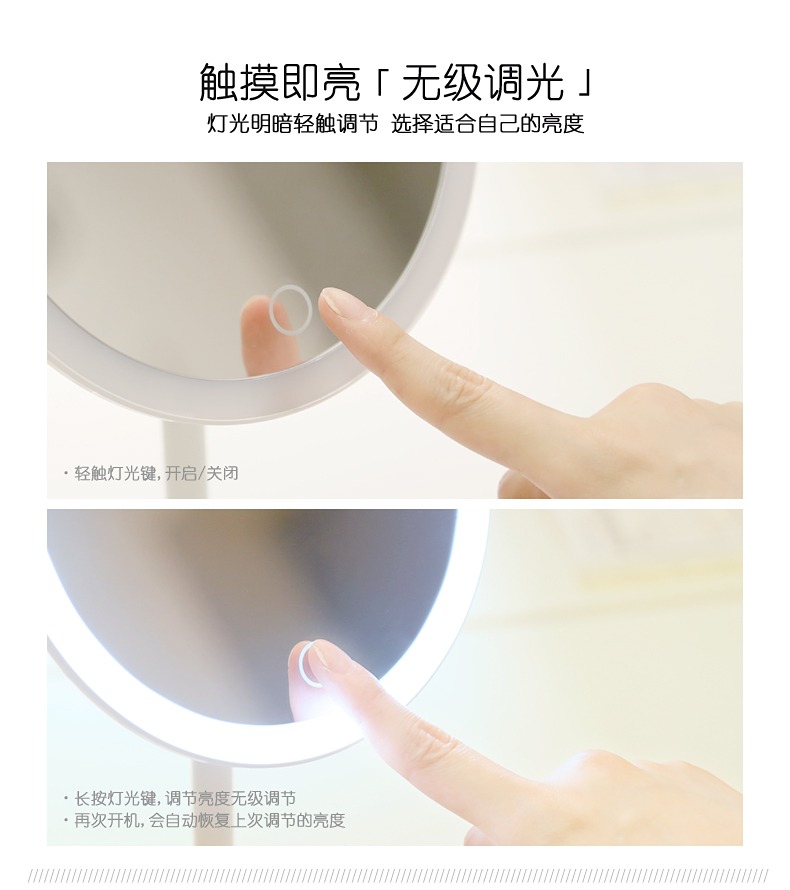 触摸即亮「无级调光」
灯光明暗轻触调节 选择适合自己的亮度

· 轻触灯光键，开启/关闭

· 长按灯光键，调节亮度无级调节
· 再次开机，会自动恢复上次调节的亮度