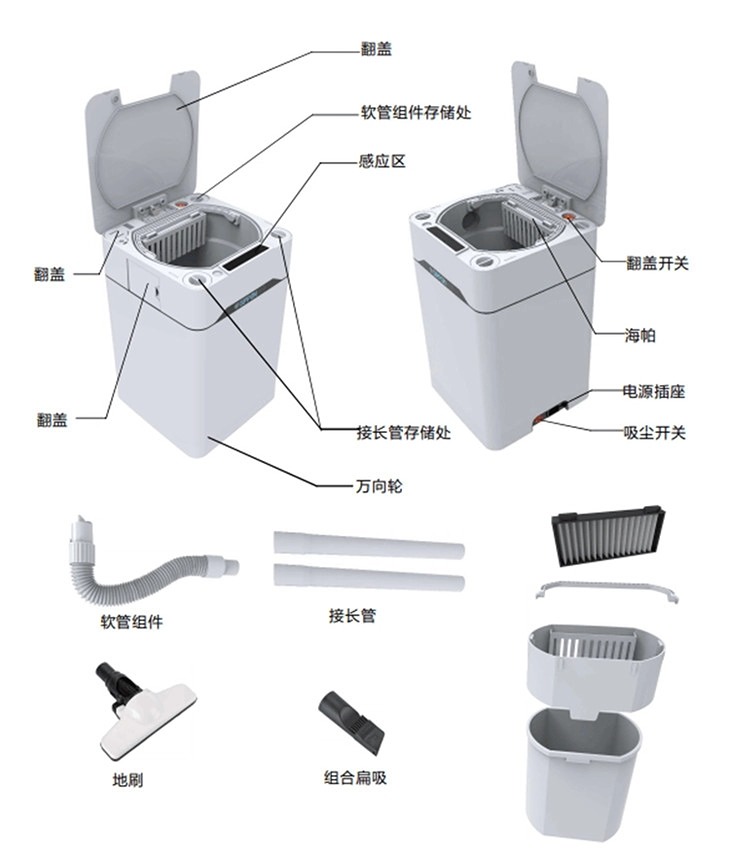 翻盖

软管组件存储处

感应区

翻盖

翻盖

接长管存储处

万向轮

翻盖开关

海帕

电源插座

吸尘开关

软管组件

接长管

地刷

组合扁吸