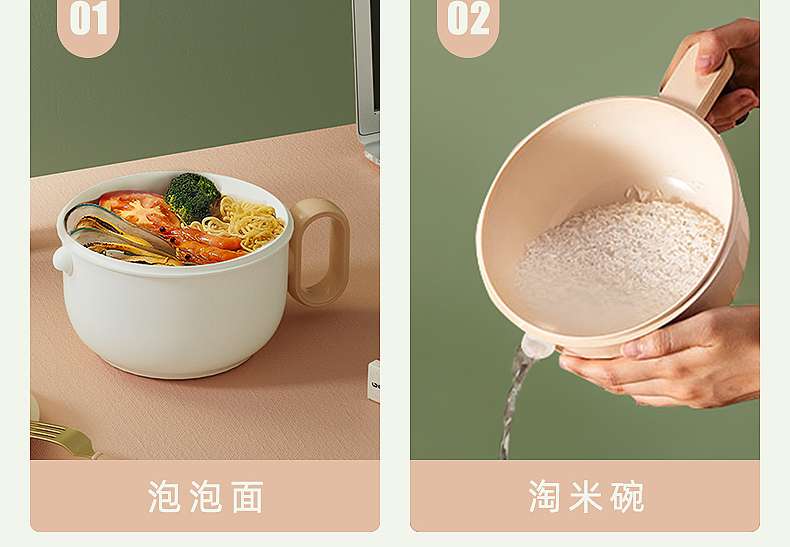 01

泡泡面

02

淘米碗