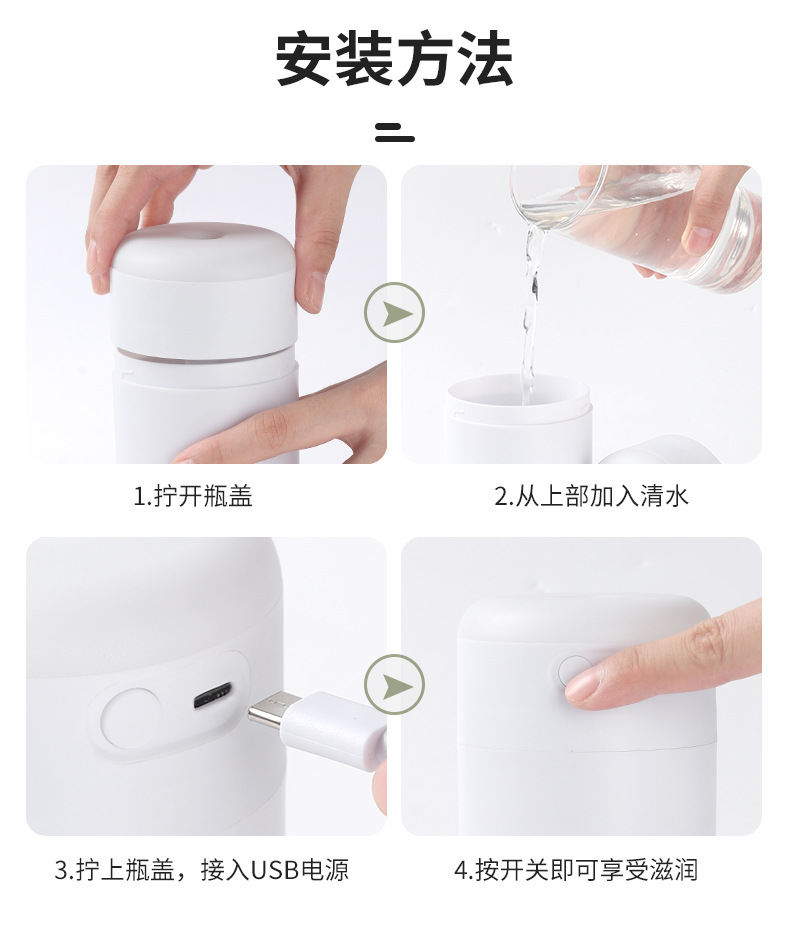 安装方法

1.拧开瓶盖

2.从上部加入清水

3.拧上瓶盖，接入USB电源

4.按开关即可享受滋润