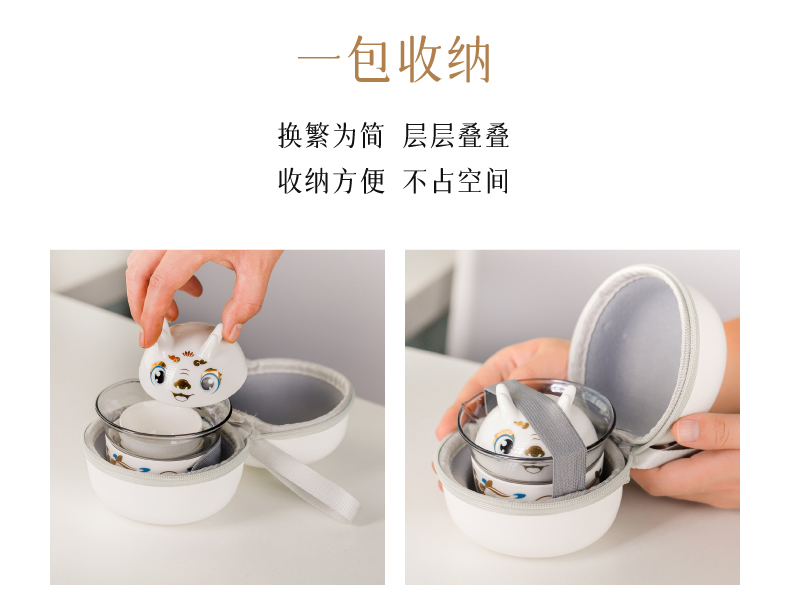 一包收纳

换繁为简 层层叠叠
收纳方便 不占空间