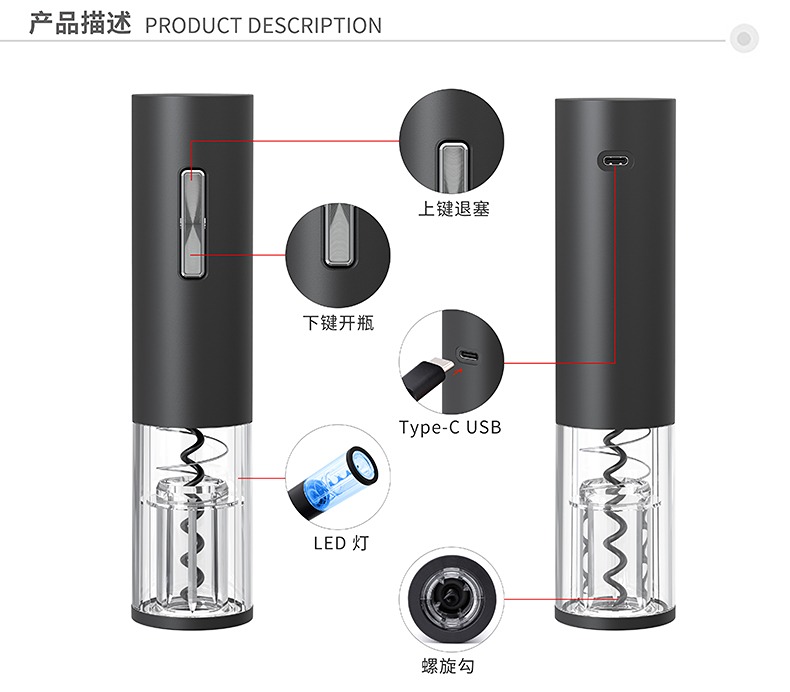 产品描述 PRODUCT DESCRIPTION

上键退塞

下键开瓶

Type-C USB

LED 灯

螺旋勾