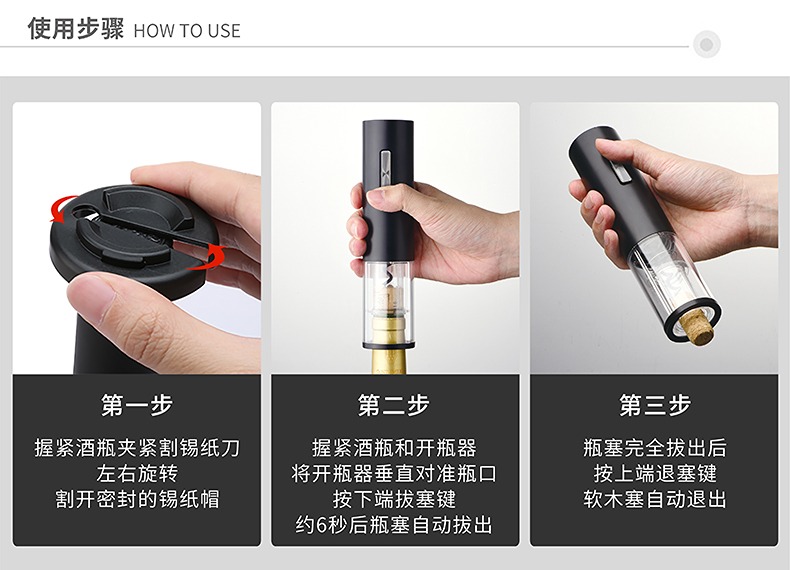 使用步骤 HOW TO USE

第一步

握紧酒瓶夹紧割锡纸刀
左右旋转
割开密封的锡纸帽

第二步

握紧酒瓶和开瓶器
将开瓶器垂直对准瓶口
按下端拔塞键
约6秒后瓶塞自动拔出

第三步

瓶塞完全拔出后
按上端退塞键
软木塞自动退出