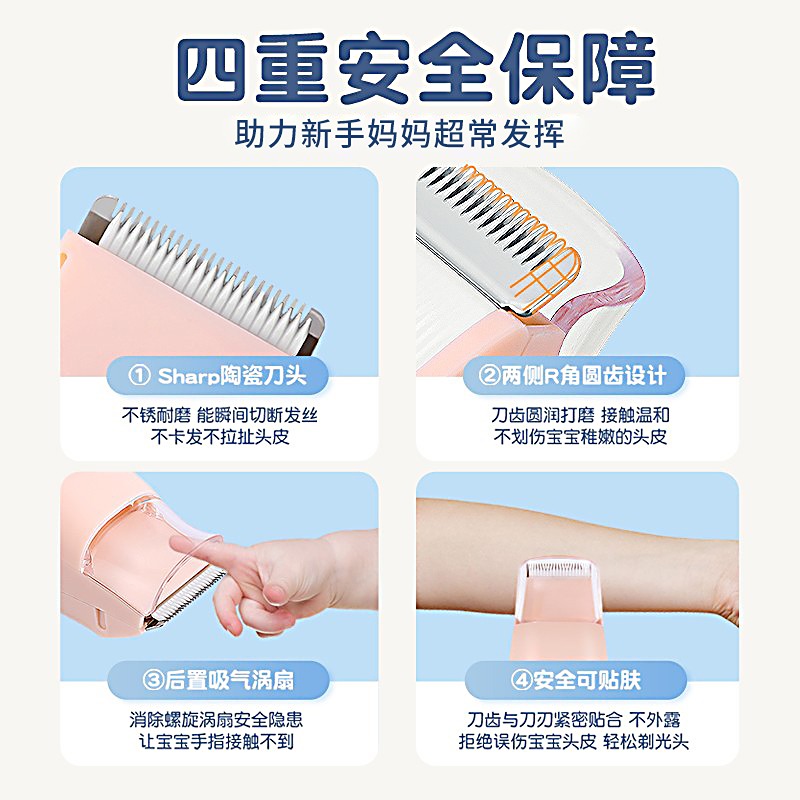 四重安全保障

助力新手妈妈超常发挥

① Sharp陶瓷刀头

不锈耐磨 能瞬间切断发丝
不卡发不拉扯头皮

②两侧R角圆齿设计

刀齿圆润打磨 接触温和
不划伤宝宝稚嫩的头皮

③后置吸气涡扇

消除螺旋涡扇安全隐患
让宝宝手指接触不到

④安全可贴肤

刀齿与刀刃紧密贴合 不外露
拒绝误伤宝宝头皮 轻松剃光头