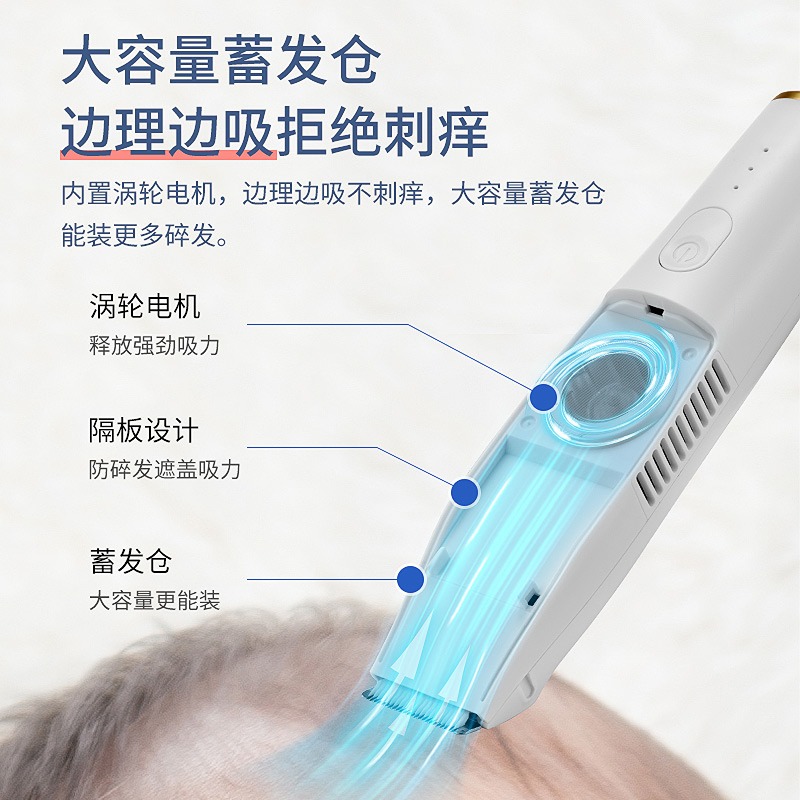 大容量蓄发仓
边理边吸拒绝刺痒

内置涡轮电机，边理边吸不刺痒，大容量蓄发仓能装更多碎发。

涡轮电机
释放强劲吸力

隔板设计
防碎发遮盖吸力

蓄发仓
大容量更能装