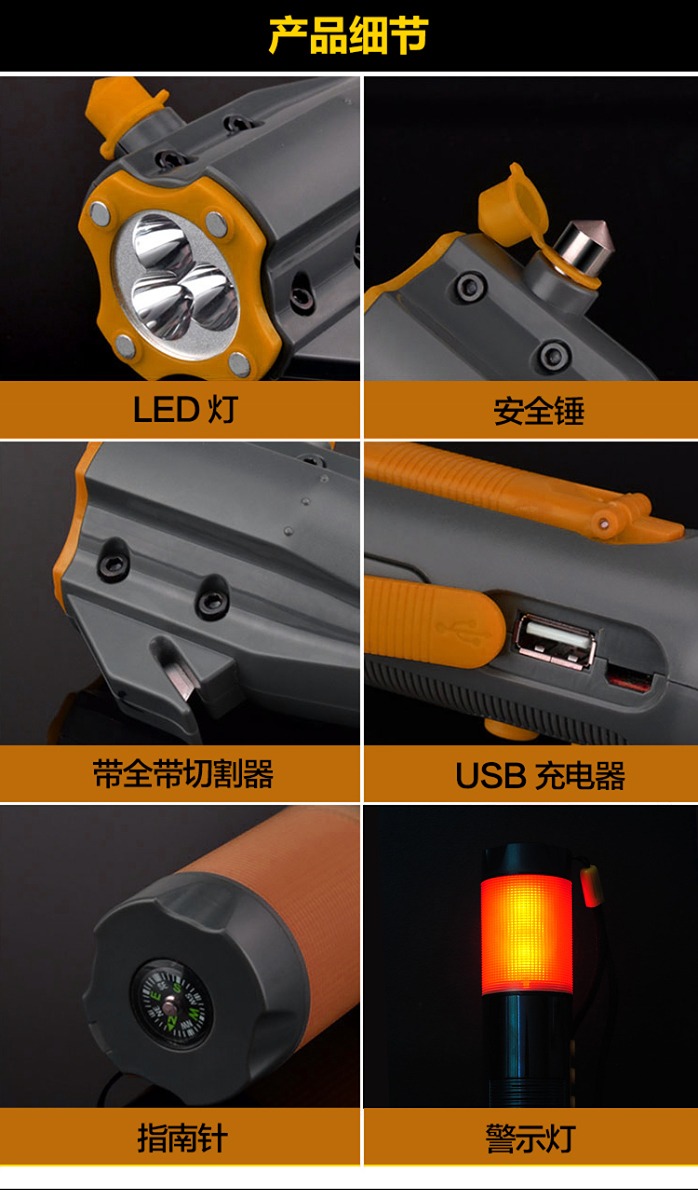 产品细节

LED 灯

安全锤

带全带切割器

USB 充电器

指南针

警示灯