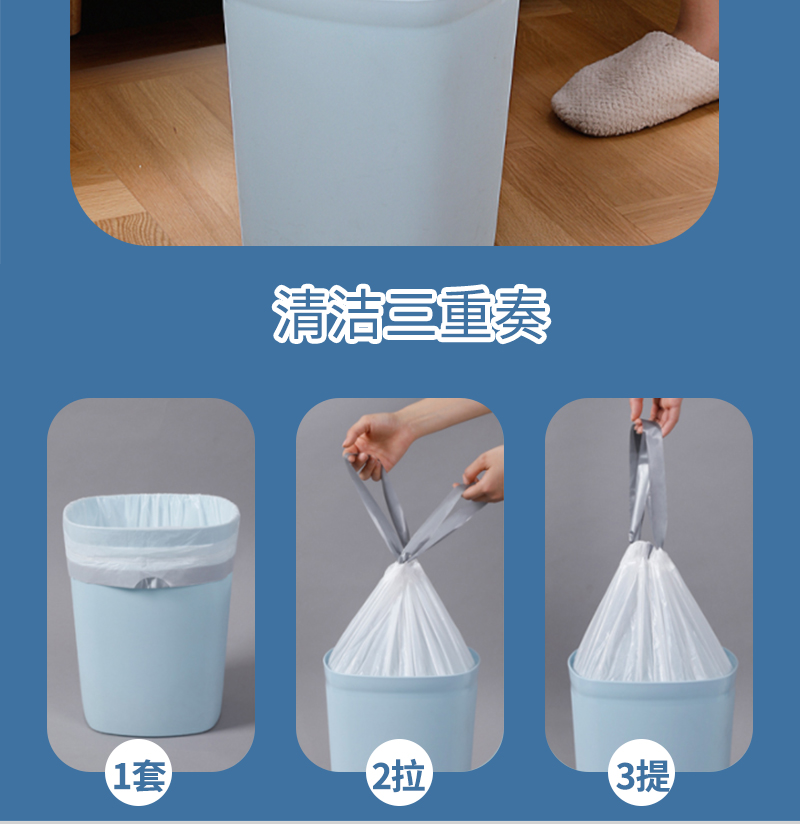 清洁三重奏

1套

2拉

3提