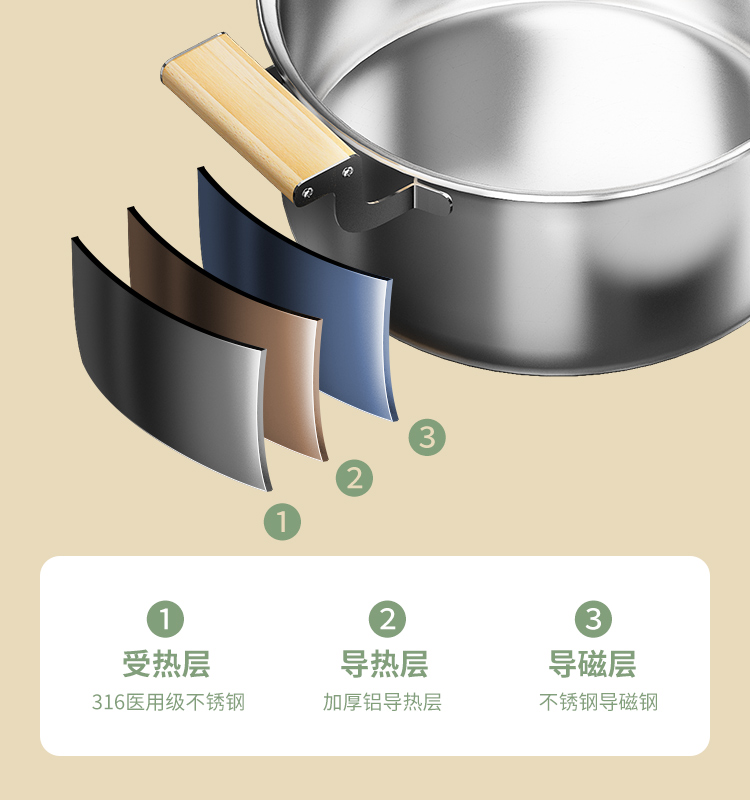 3

2

1

1
受热层
316医用级不锈钢

2
导热层
加厚铝导热层

3
导磁层
不锈钢导磁钢