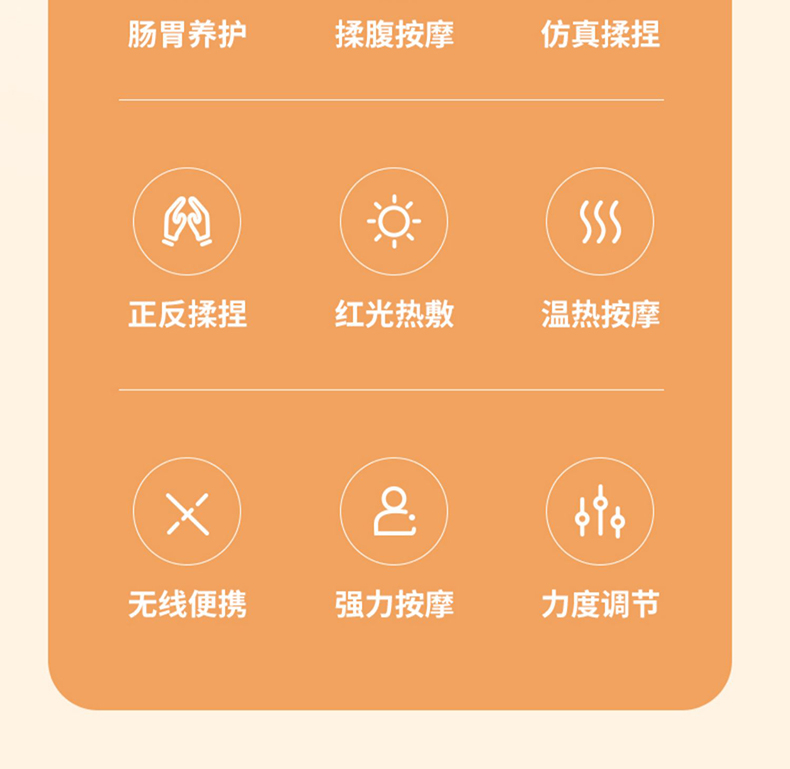 肠胃养护 揉腹按摩 仿真揉捏

正反揉捏 红光热敷 温热按摩

无线便携 强力按摩 力度调节