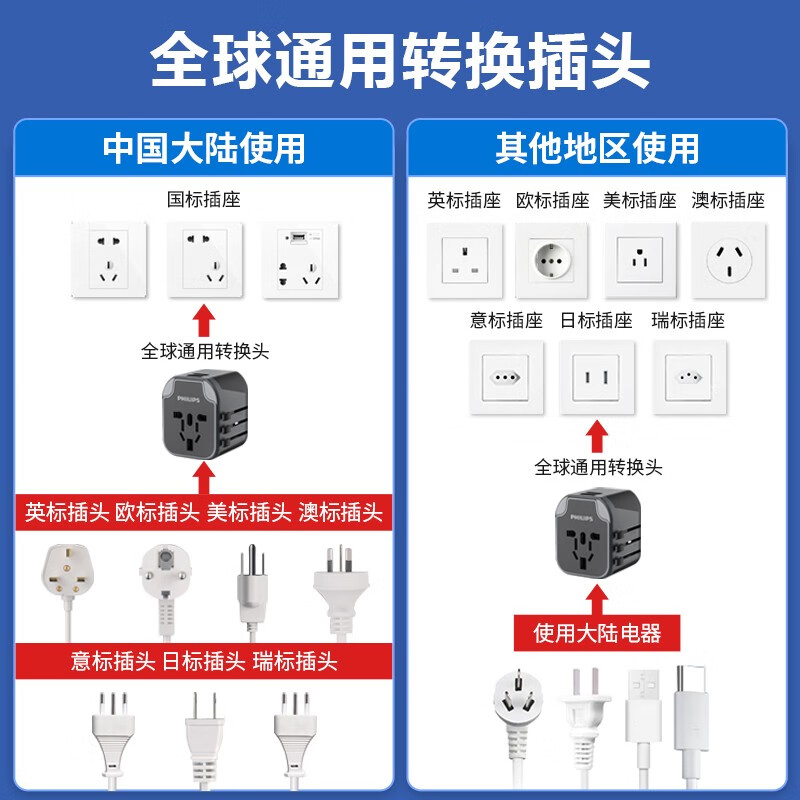 全球通用转换插头

中国大陆使用

国标插座

全球通用转换头

PHILIPS

英标插头 欧标插头 美标插头 澳标插头

意标插头 日标插头 瑞标插头

其他地区使用

英标插座 欧标插座 美标插座 澳标插座

意标插座 日标插座 瑞标插座

全球通用转换头

PHILIPS

使用大陆电器