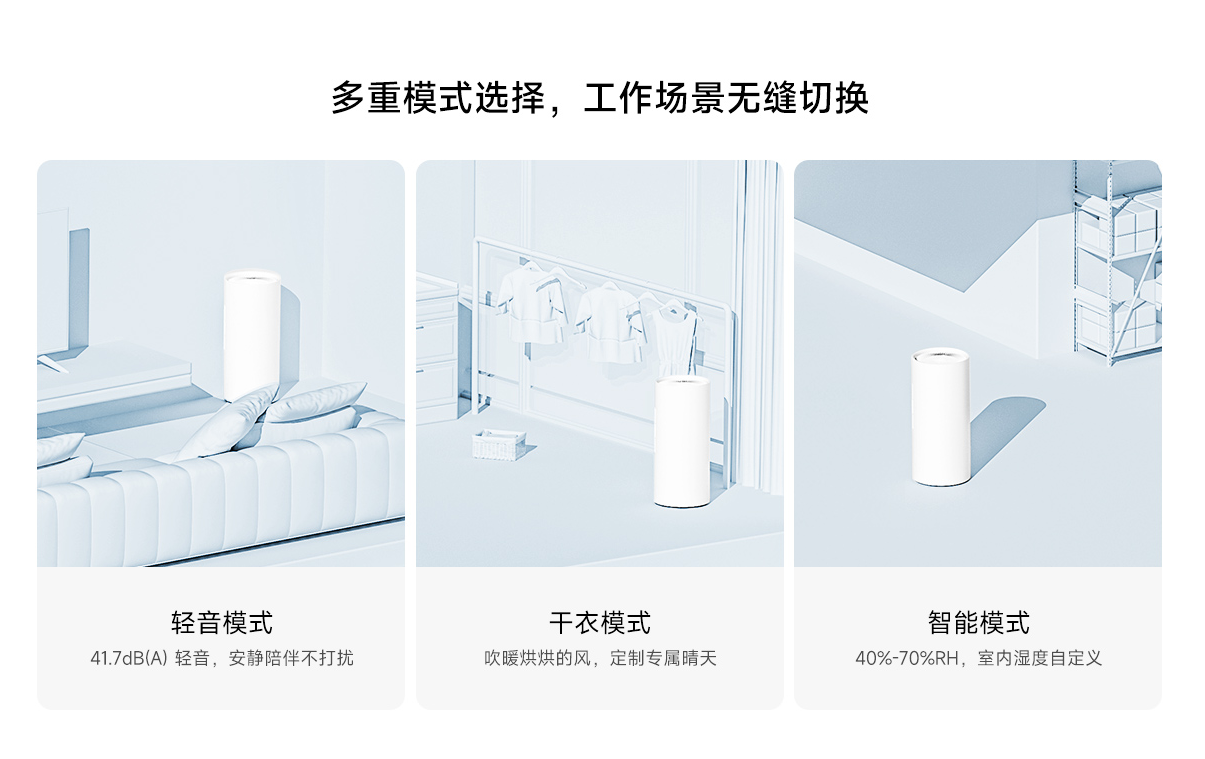 多重模式选择，工作场景无缝切换

轻音模式
41.7dB(A) 轻音，安静陪伴不打扰

干衣模式
吹暖烘烘的风，定制专属晴天

智能模式
40%-70%RH，室内湿度自定义