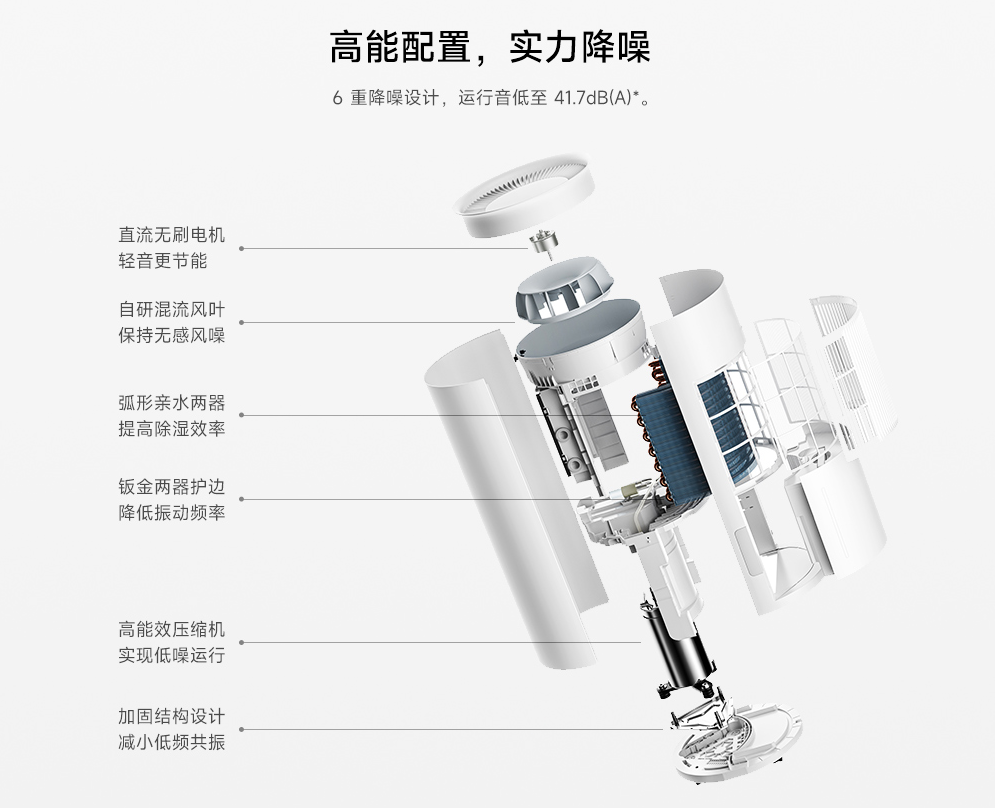 高能配置，实力降噪

6 重降噪设计，运行音低至 41.7dB(A)*。

直流无刷电机
轻音更节能

自研混流风叶
保持无感风噪

弧形亲水两器
提高除湿效率

钣金两器护边
降低振动频率

高能效压缩机
实现低噪运行

加固结构设计
减小低频共振