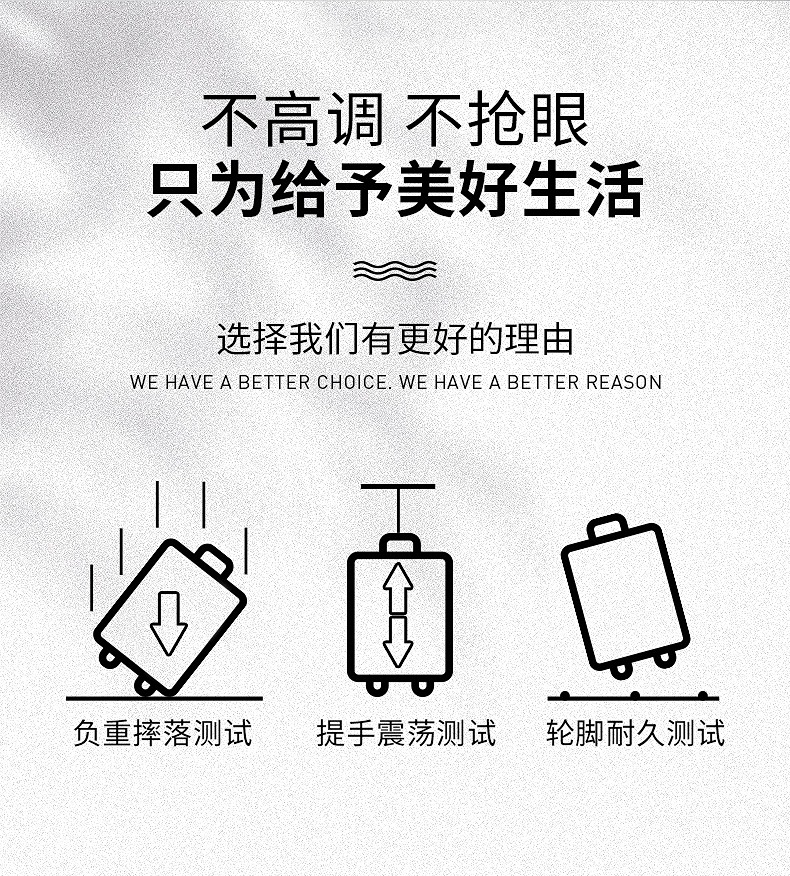 不高调 不抢眼
只为给予美好生活

选择我们有更好的理由
WE HAVE A BETTER CHOICE. WE HAVE A BETTER REASON

负重摔落测试

提手震荡测试

轮脚耐久测试