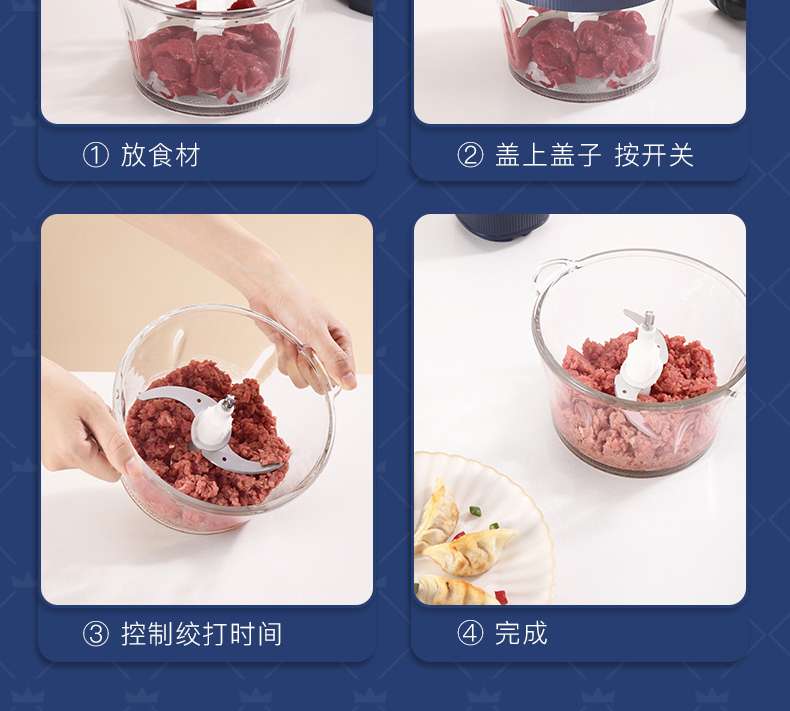 ① 放食材

② 盖上盖子 按开关

③ 控制绞打时间

④ 完成