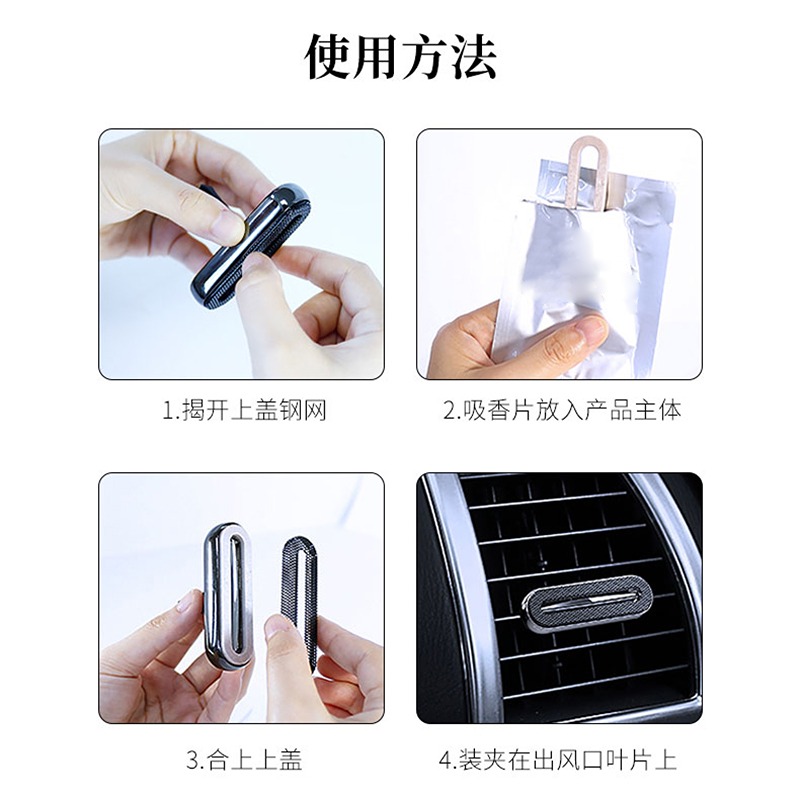 使用方法

1.揭开上盖钢网

2.吸香片放入产品主体

3.合上上盖

4.装夹在出风口叶片上