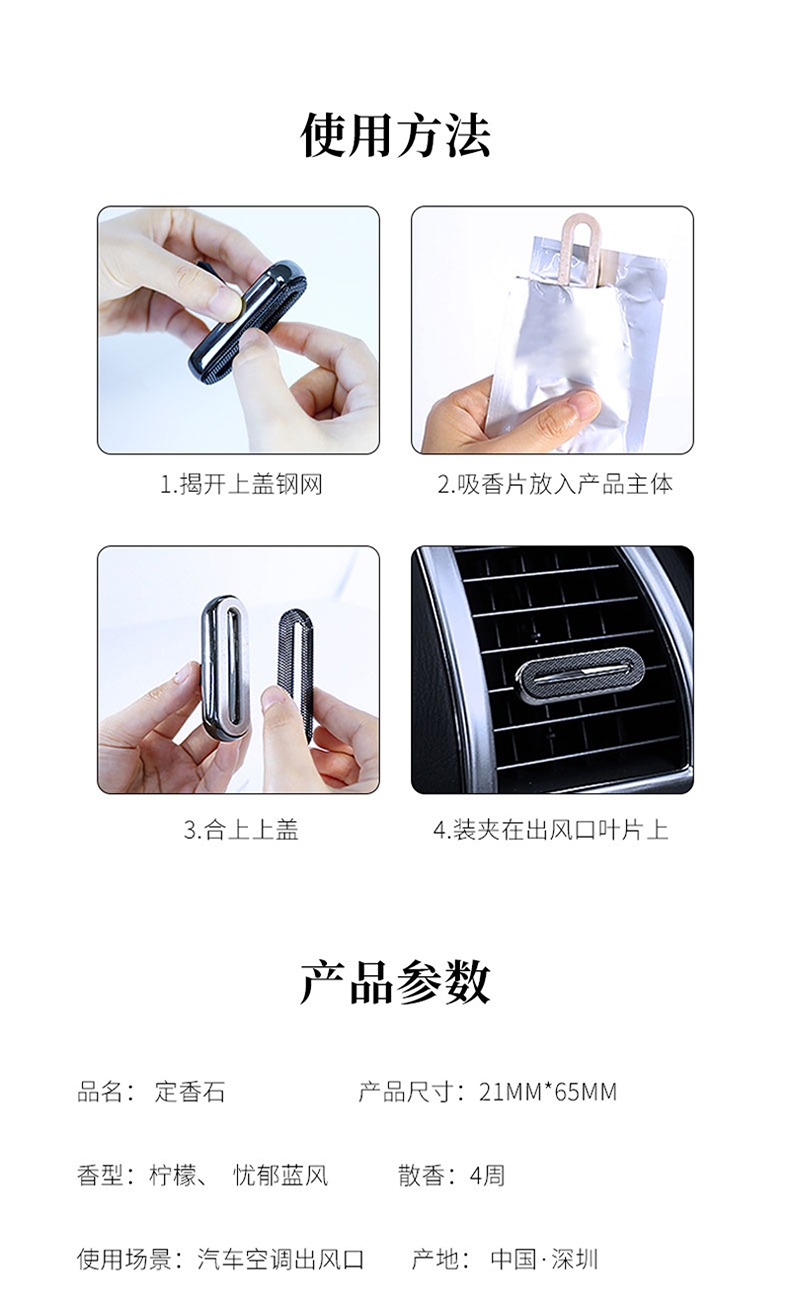 使用方法

1.揭开上盖钢网

2.吸香片放入产品主体

3.合上上盖

4.装夹在出风口叶片上

产品参数

品名：定香石

产品尺寸：21MM*65MM

香型：柠檬、忧郁蓝风

散香：4周

使用场景：汽车空调出风口

产地：中国·深圳