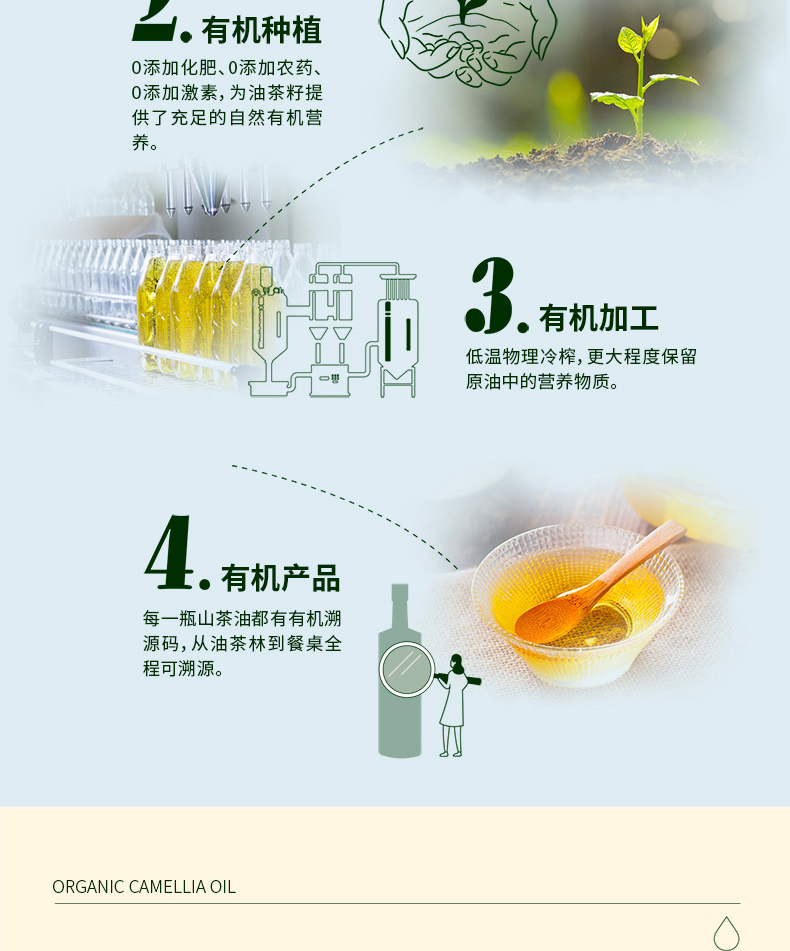 2. 有机种植

0添加化肥、0添加农药、0添加激素，为油茶籽提供了充足的自然有机营养。

3. 有机加工

低温物理冷榨，更大程度保留原油中的营养物质。

4. 有机产品

每一瓶山茶油都有有机溯源码，从油茶林到餐桌全程可溯源。

ORGANIC CAMELLIA OIL