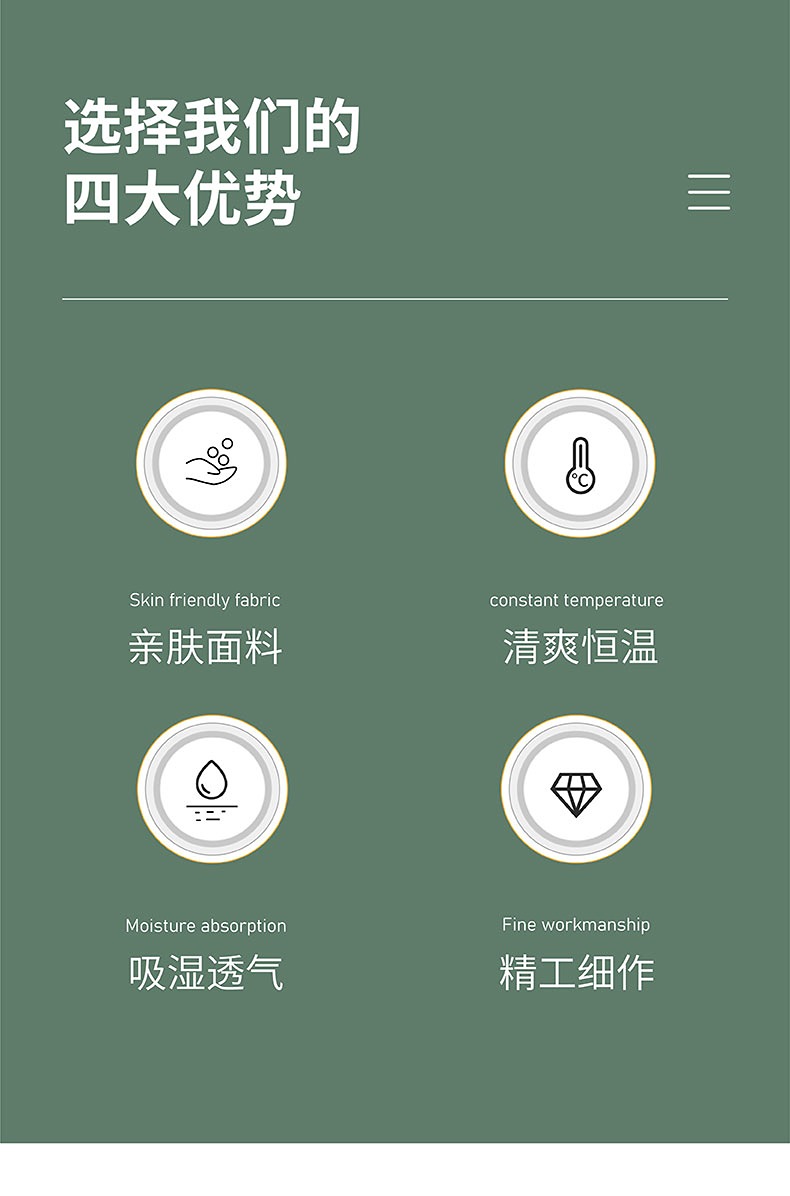 选择我们的
四大优势

Skin friendly fabric
亲肤面料

constant temperature
清爽恒温

Moisture absorption
吸湿透气

Fine workmanship
精工细作