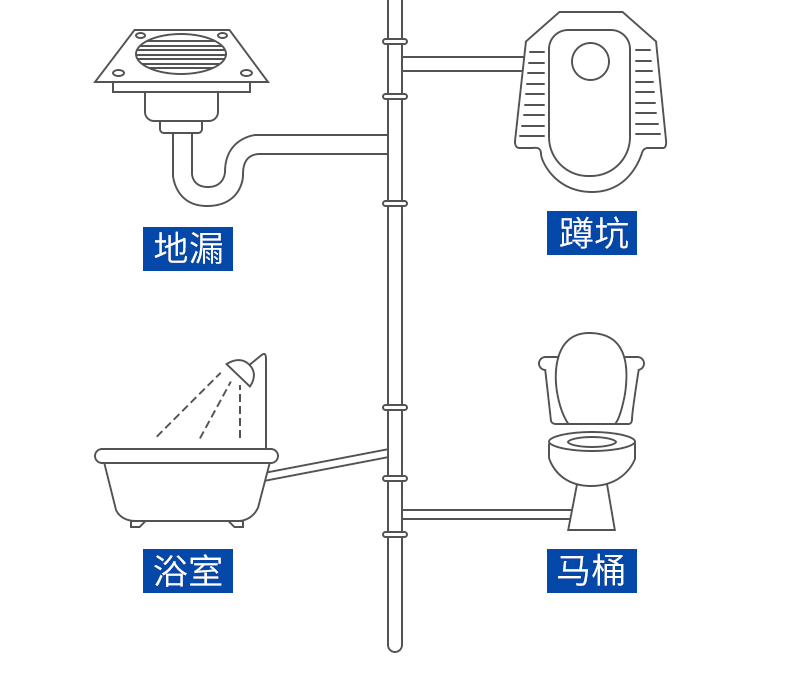 地漏

蹲坑

浴室

马桶