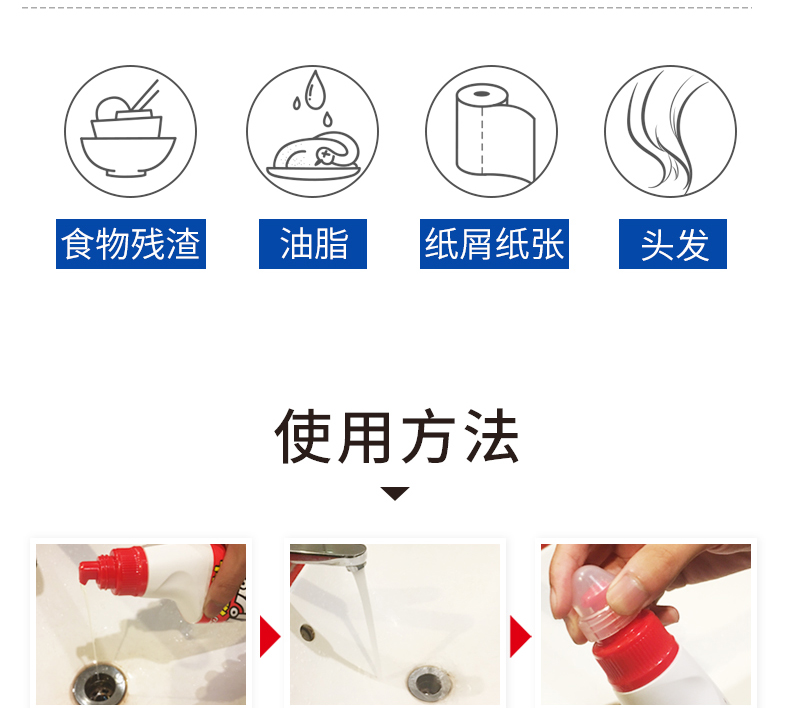 食物残渣

油脂

纸屑纸张

头发

使用方法