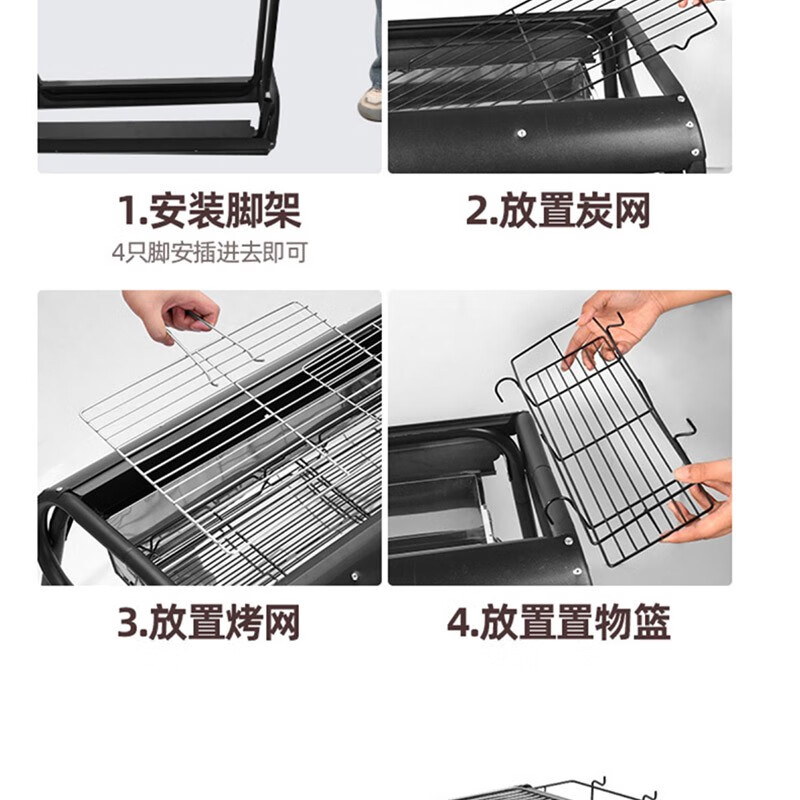 1.安装脚架
4只脚安插进去即可

2.放置炭网

3.放置烤网

4.放置置物篮