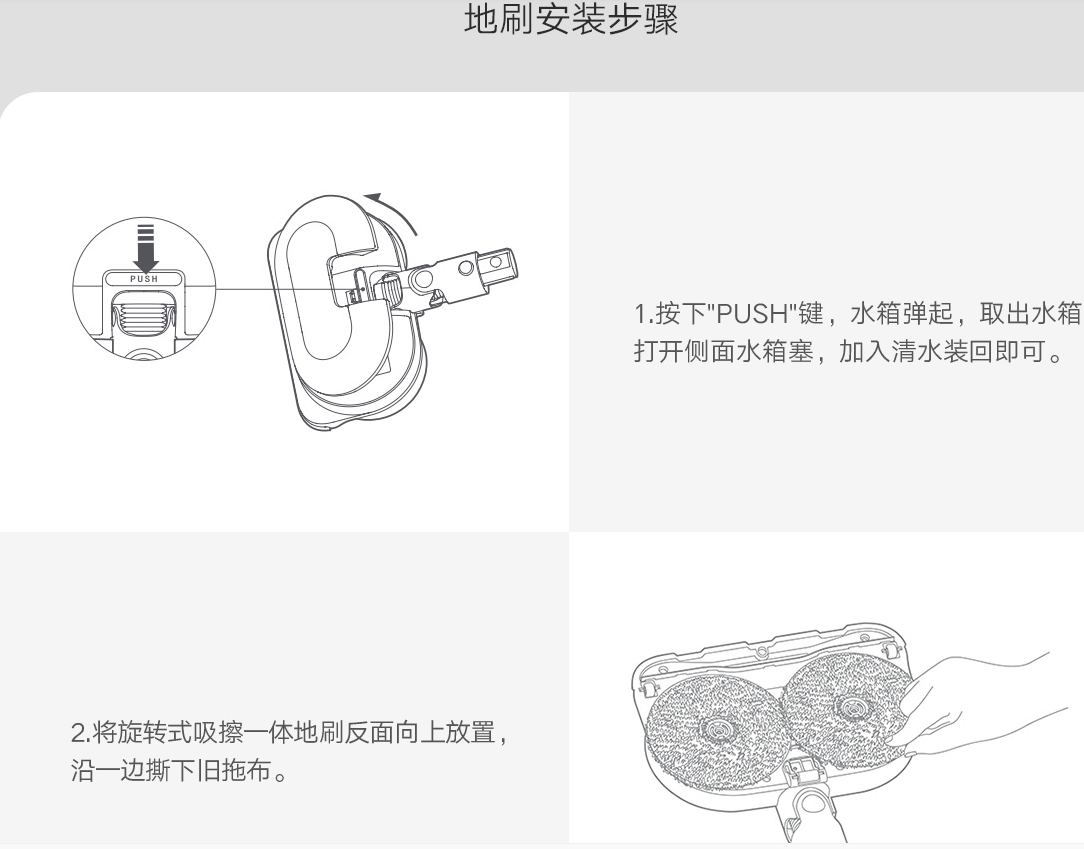 地刷安装步骤

PUSH

1.按下"PUSH"键，水箱弹起，取出水箱打开侧面水箱塞，加入清水装回即可。

2.将旋转式吸擦一体地刷反面向上放置，沿一边撕下旧拖布。