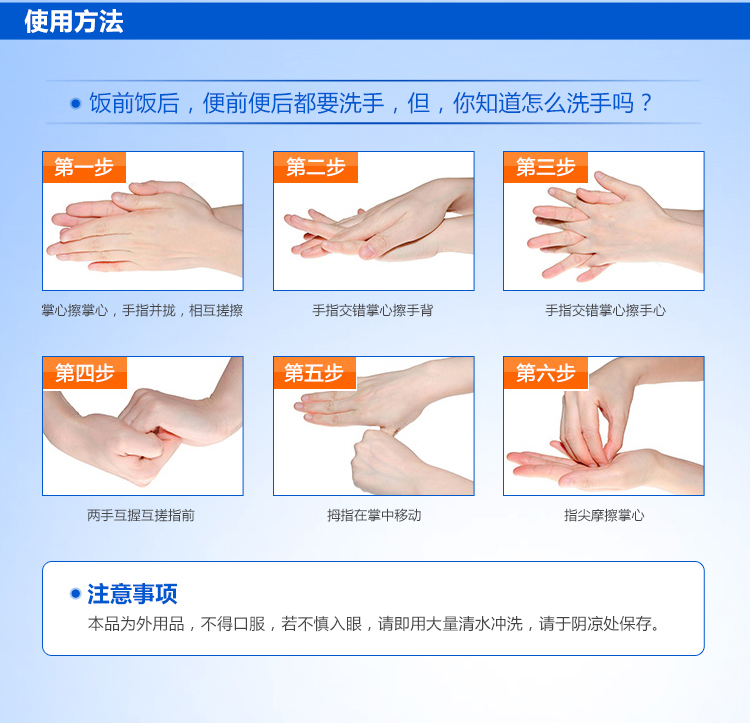 使用方法

饭前饭后，便前便后都要洗手，但，你知道怎么洗手吗？

第一步
掌心擦掌心，手指并拢，相互搓擦

第二步
手指交错掌心擦手背

第三步
手指交错掌心擦手心

第四步
两手互握互搓指前

第五步
拇指在掌中移动

第六步
指尖摩擦掌心

注意事项
本品为外用品，不得口服，若不慎入眼，请即用大量清水冲洗，请于阴凉处保存。