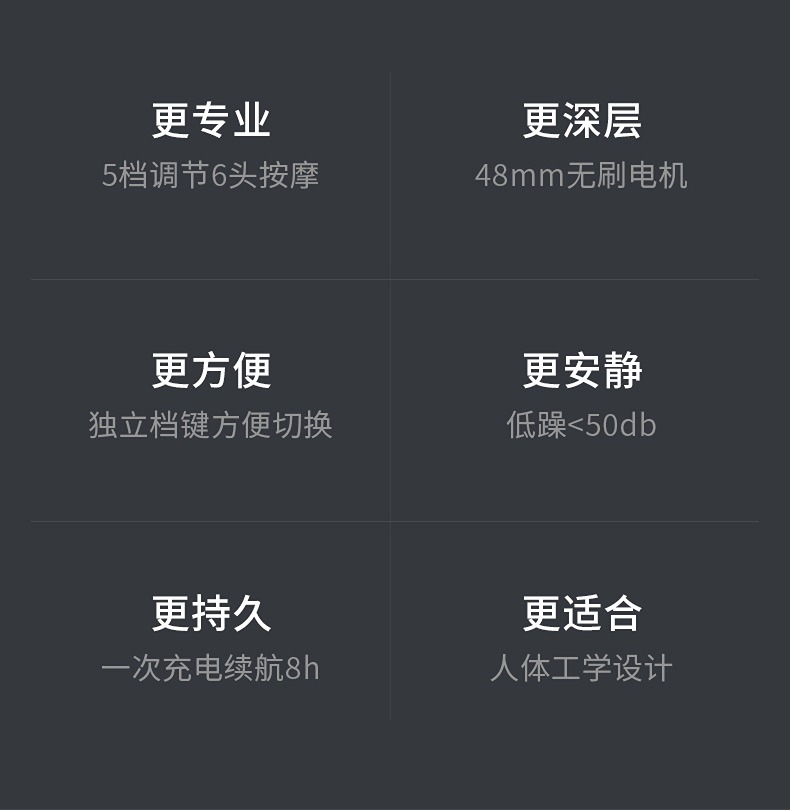 更专业
5档调节6头按摩

更深层
48mm无刷电机

更方便
独立档键方便切换

更安静
低躁<50db

更持久
一次充电续航8h

更适合
人体工学设计