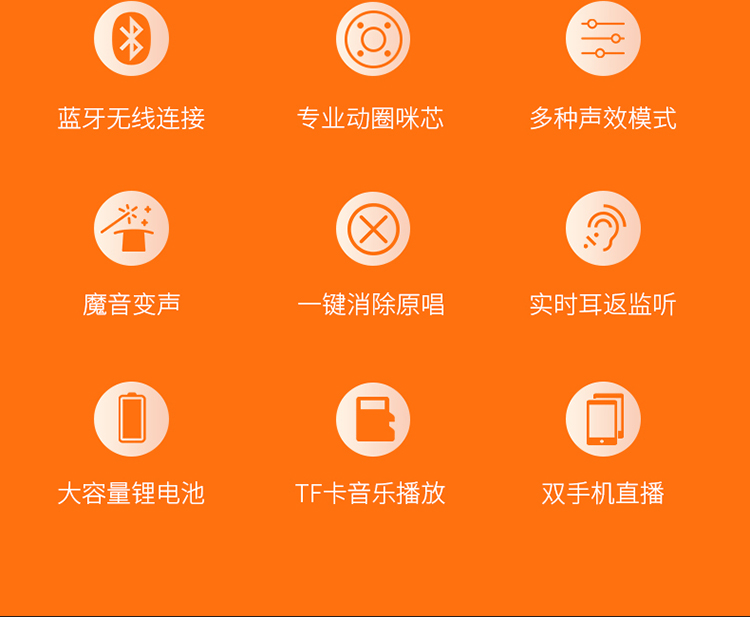 蓝牙无线连接

专业动圈咪芯

多种声效模式

魔音变声

一键消除原唱

实时耳返监听

大容量锂电池

TF卡音乐播放

双手机直播