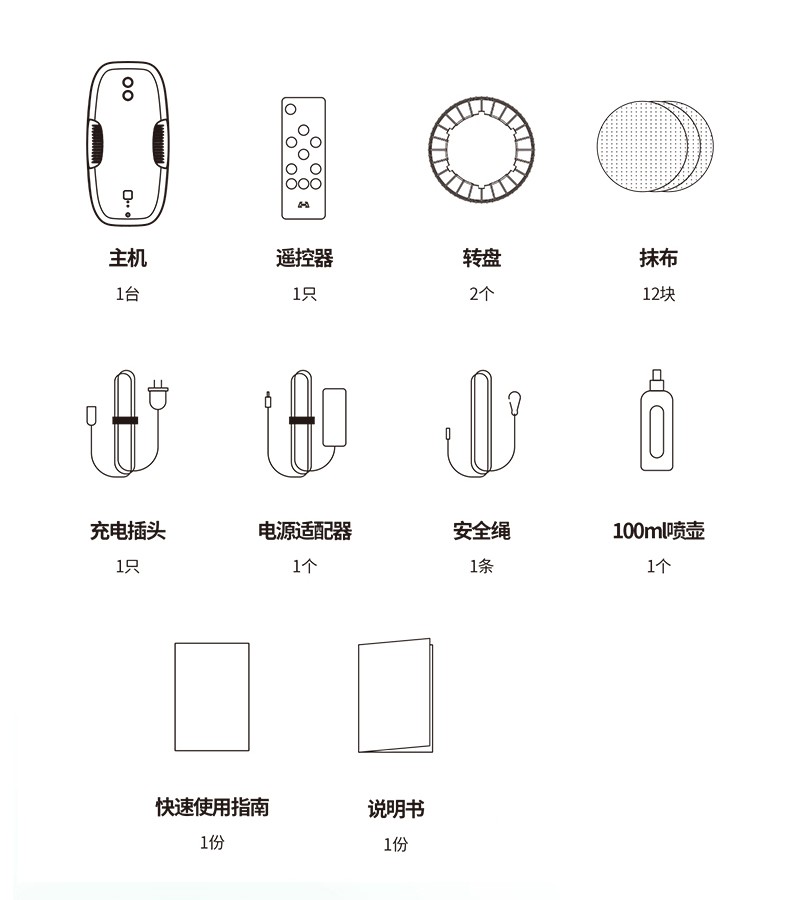 主机
1台

遥控器
1只

转盘
2个

抹布
12块

充电插头
1只

电源适配器
1个

安全绳
1条

100ml喷壶
1个

快速使用指南
1份

说明书
1份