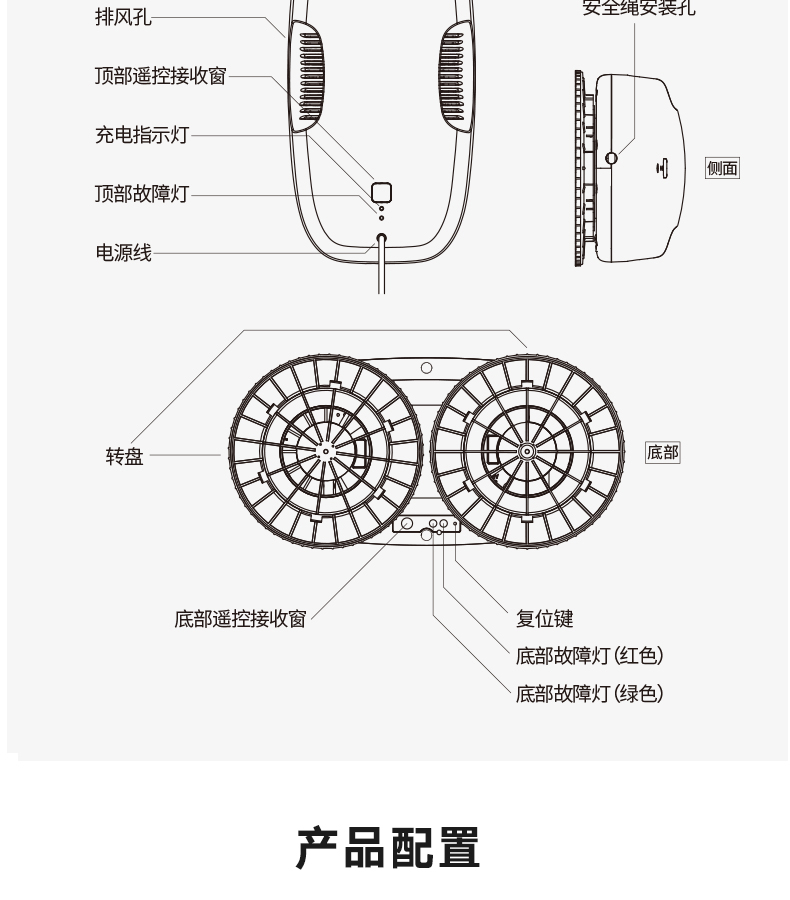 排风孔

顶部遥控接收窗

充电指示灯

顶部故障灯

电源线

安全绳安装孔

侧面

转盘

底部

底部遥控接收窗

复位键

底部故障灯 (红色)

底部故障灯 (绿色)

产品配置