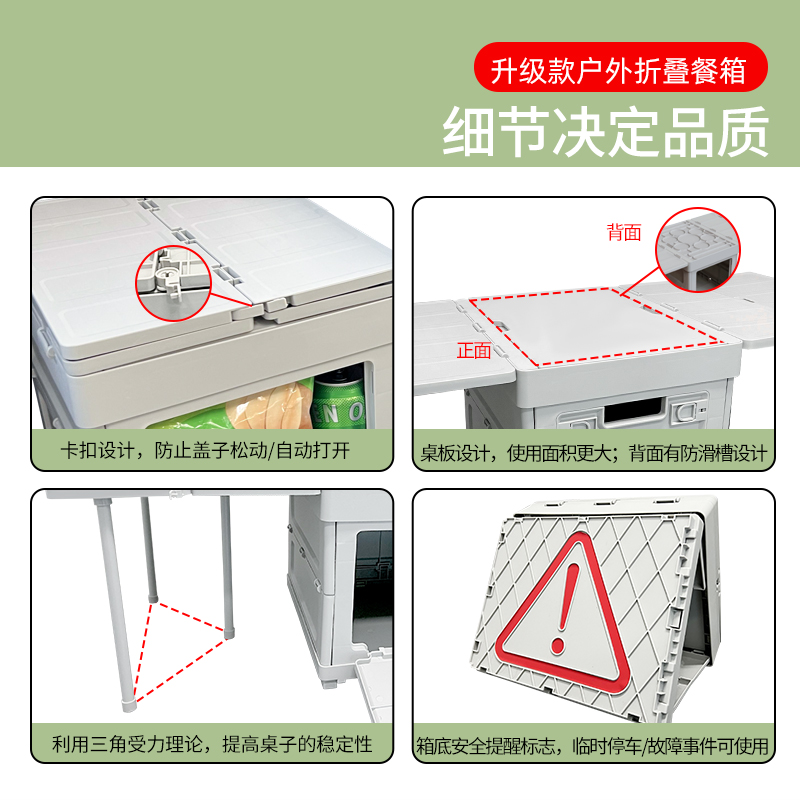 升级款户外折叠餐箱

细节决定品质

卡扣设计，防止盖子松动/自动打开

背面

正面

桌板设计，使用面积更大；背面有防滑槽设计

利用三角受力理论，提高桌子的稳定性

箱底安全提醒标志，临时停车/故障事件可使用