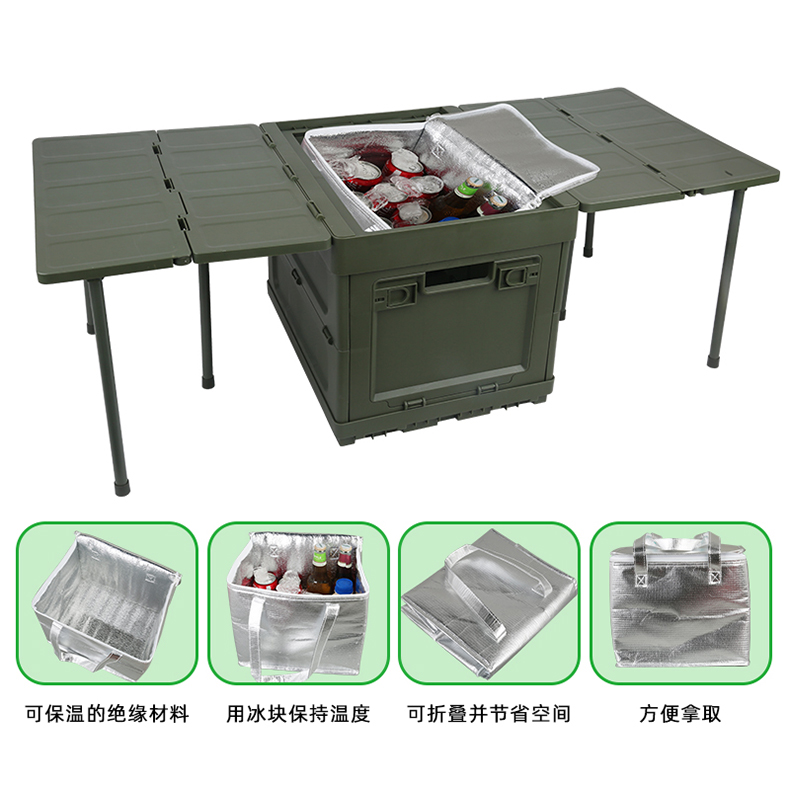 可保温的绝缘材料

用冰块保持温度

可折叠并节省空间

方便拿取