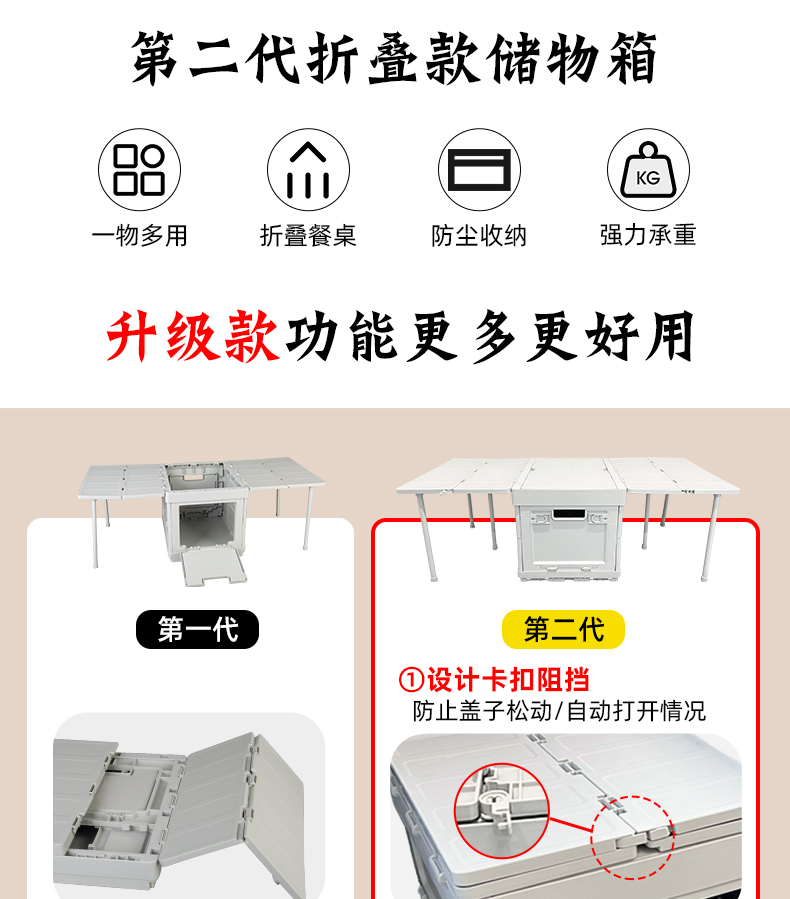 第二代折叠款储物箱

KG

一物多用

折叠餐桌

防尘收纳

强力承重

升级款功能更多更好用

第一代

第二代

①设计卡扣阻挡
防止盖子松动/自动打开情况