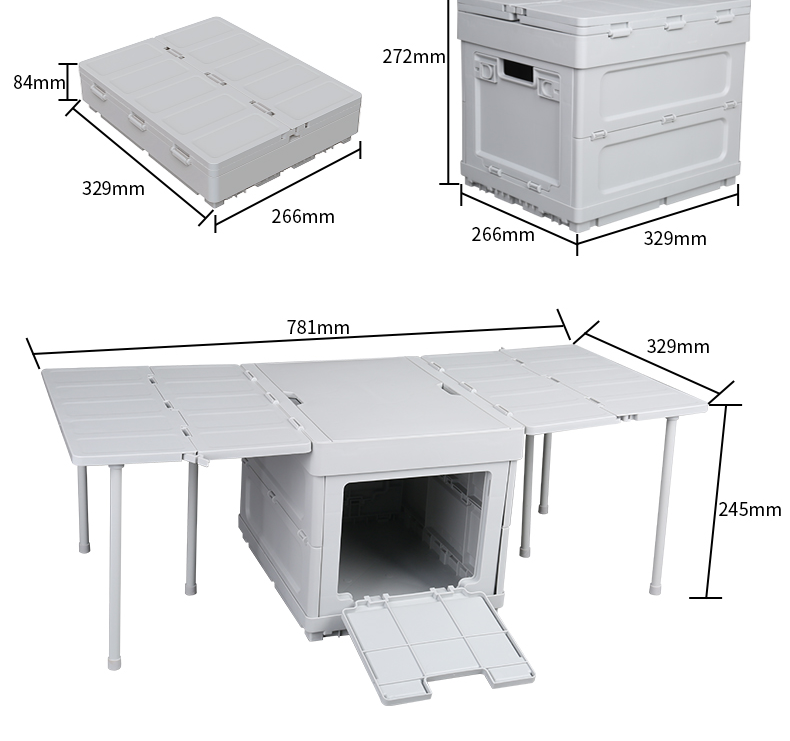 84mm
329mm
266mm
272mm
266mm
329mm
781mm
329mm
245mm