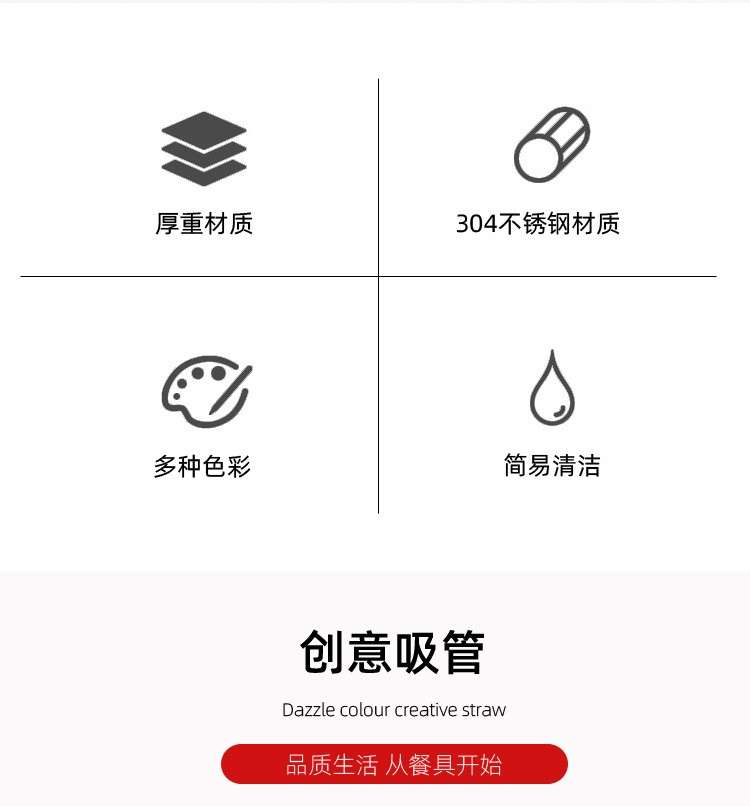 厚重材质

304不锈钢材质

多种色彩

简易清洁

创意吸管

Dazzle colour creative straw

品质生活 从餐具开始