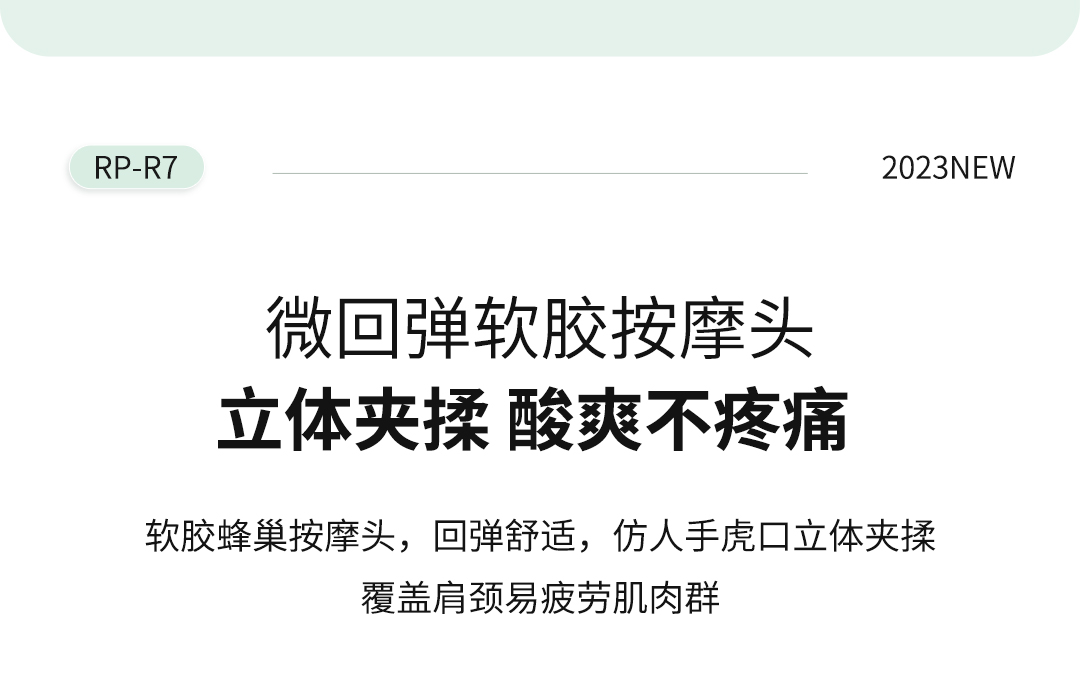 RP-R7

2023NEW

微回弹软胶按摩头

立体夹揉 酸爽不疼痛

软胶蜂巢按摩头，回弹舒适，仿人手虎口立体夹揉

覆盖肩颈易疲劳肌肉群