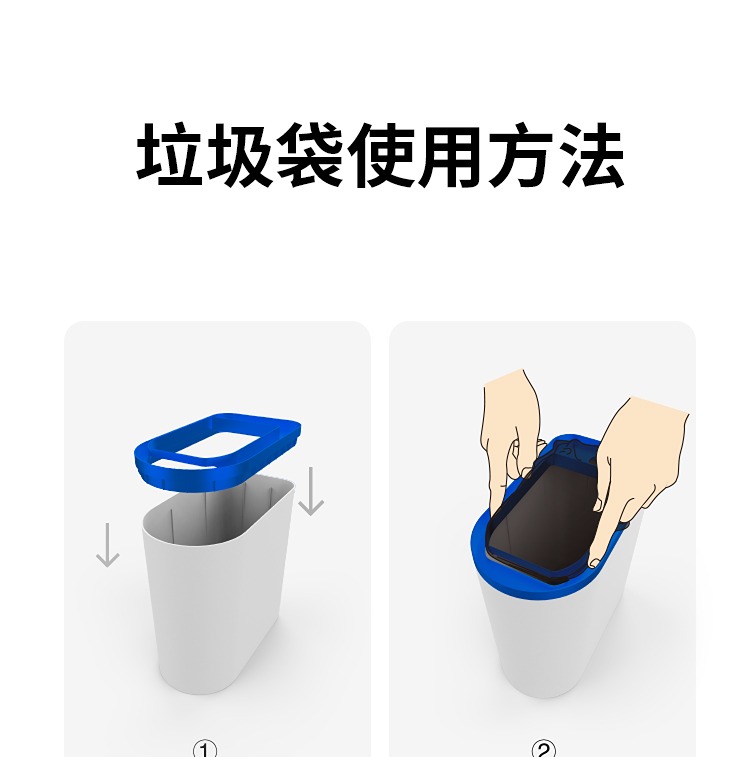 垃圾袋使用方法

①

②