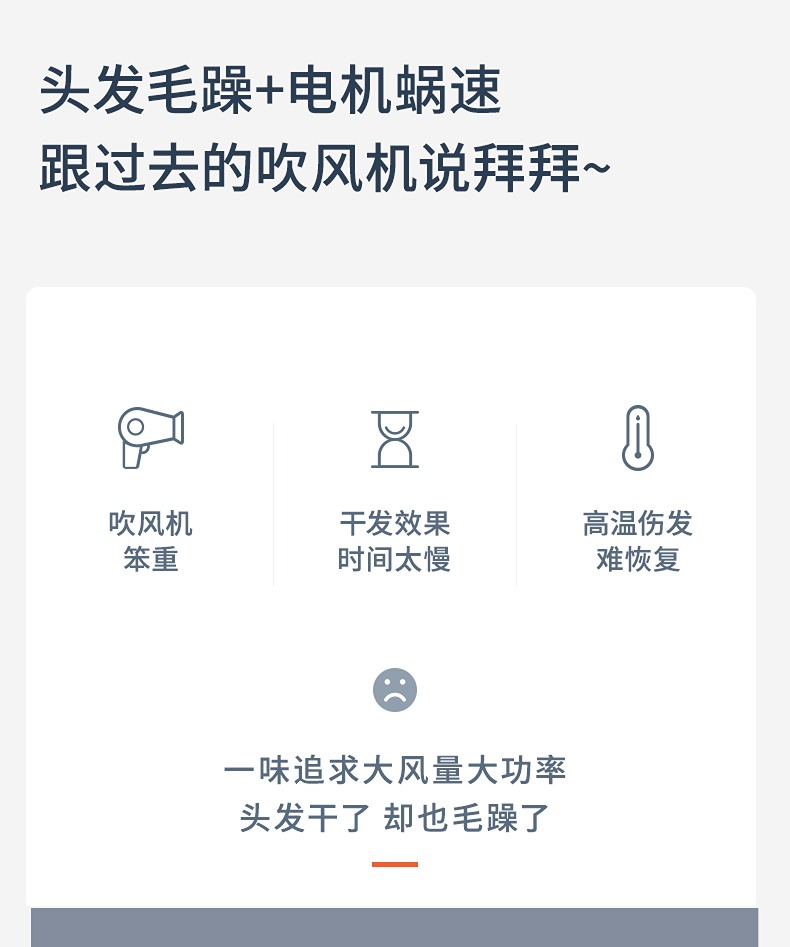 头发毛躁+电机蜗速
跟过去的吹风机说拜拜~

吹风机
笨重

干发效果
时间太慢

高温伤发
难恢复

一味追求大风量大功率
头发干了 却也毛躁了