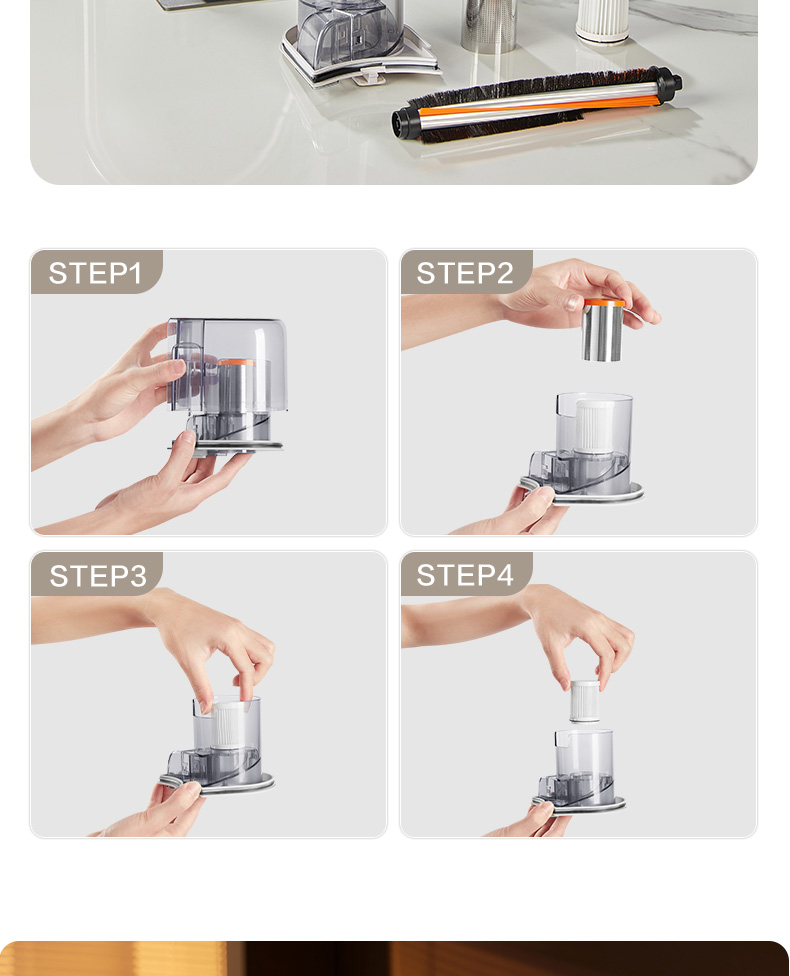 STEP1

STEP2

STEP3

STEP4