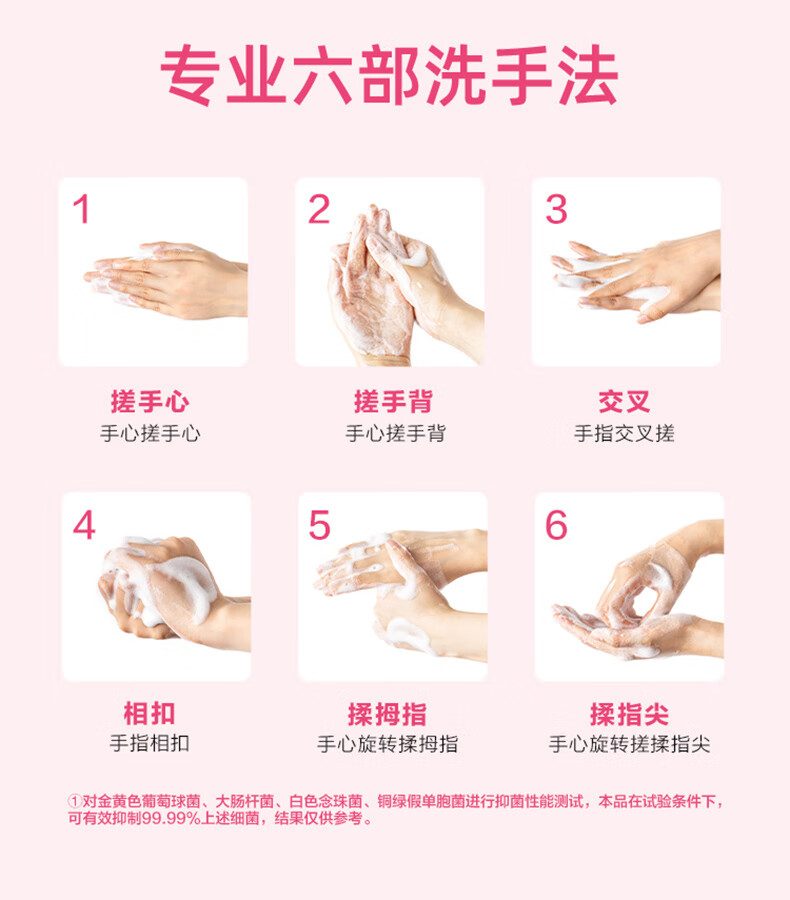 专业六部洗手法

1

搓手心
手心搓手心

2

搓手背
手心搓手背

3

交叉
手指交叉搓

4

相扣
手指相扣

5

揉拇指
手心旋转揉拇指

6

揉指尖
手心旋转搓揉指尖

①对金黄色葡萄球菌、大肠杆菌、白色念珠菌、铜绿假单胞菌进行抑菌性能测试，本品在试验条件下，可有效抑制99.99%上述细菌，结果仅供参考。