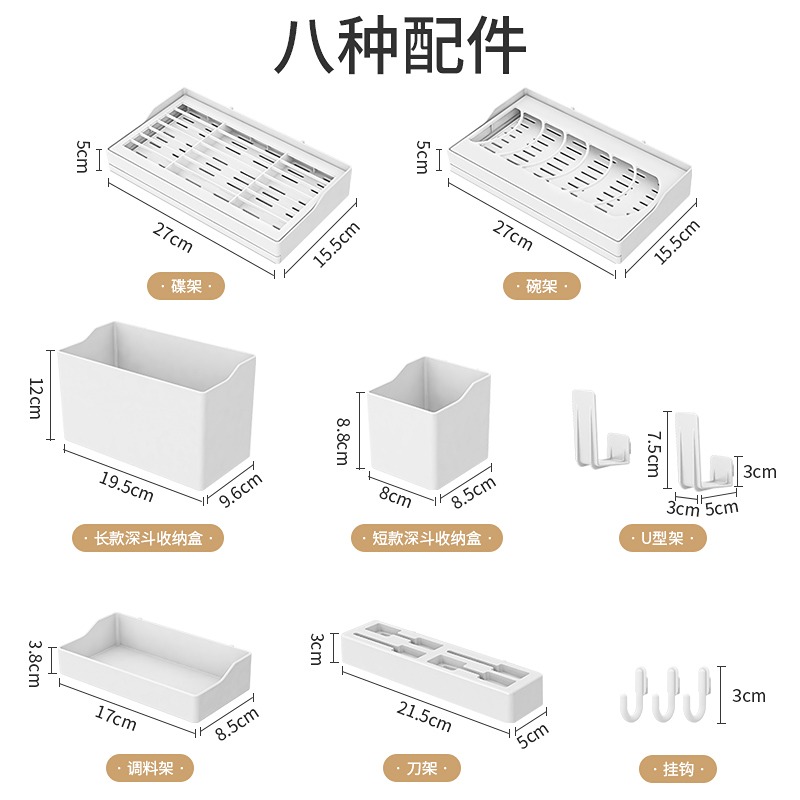 八种配件

5cm
27cm
15.5cm
· 碟架 ·

5cm
27cm
15.5cm
· 碗架 ·

12cm
19.5cm
9.6cm
· 长款深斗收纳盒 ·

8.8cm
8cm
8.5cm
· 短款深斗收纳盒 ·

7.5cm
3cm
3cm
5cm
· U型架 ·

3.8cm
17cm
8.5cm
· 调料架 ·

3cm
21.5cm
5cm
· 刀架 ·

3cm
· 挂钩 ·