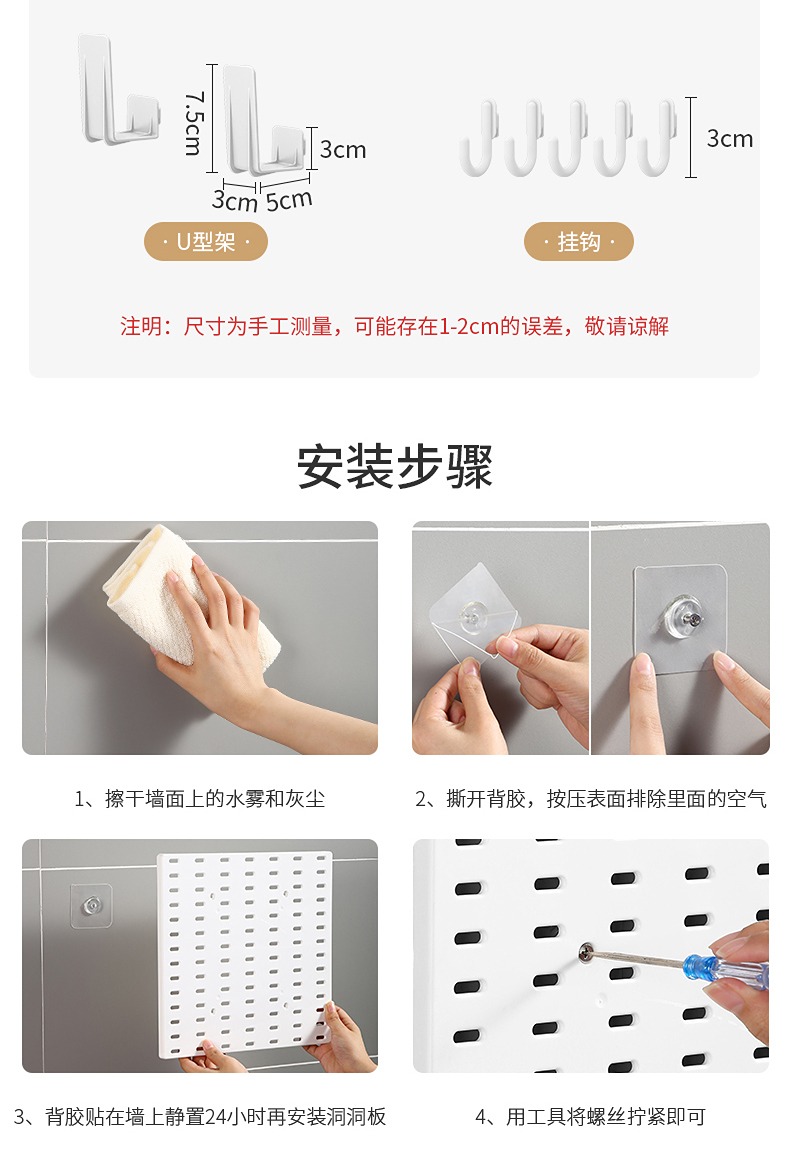 7.5cm
3cm
3cm 5cm
· U型架 ·

3cm
· 挂钩 ·

注明：尺寸为手工测量，可能存在1-2cm的误差，敬请谅解

安装步骤

1、擦干墙面上的水雾和灰尘

2、撕开背胶，按压表面排除里面的空气

3、背胶贴在墙上静置24小时再安装洞洞板

4、用工具将螺丝拧紧即可