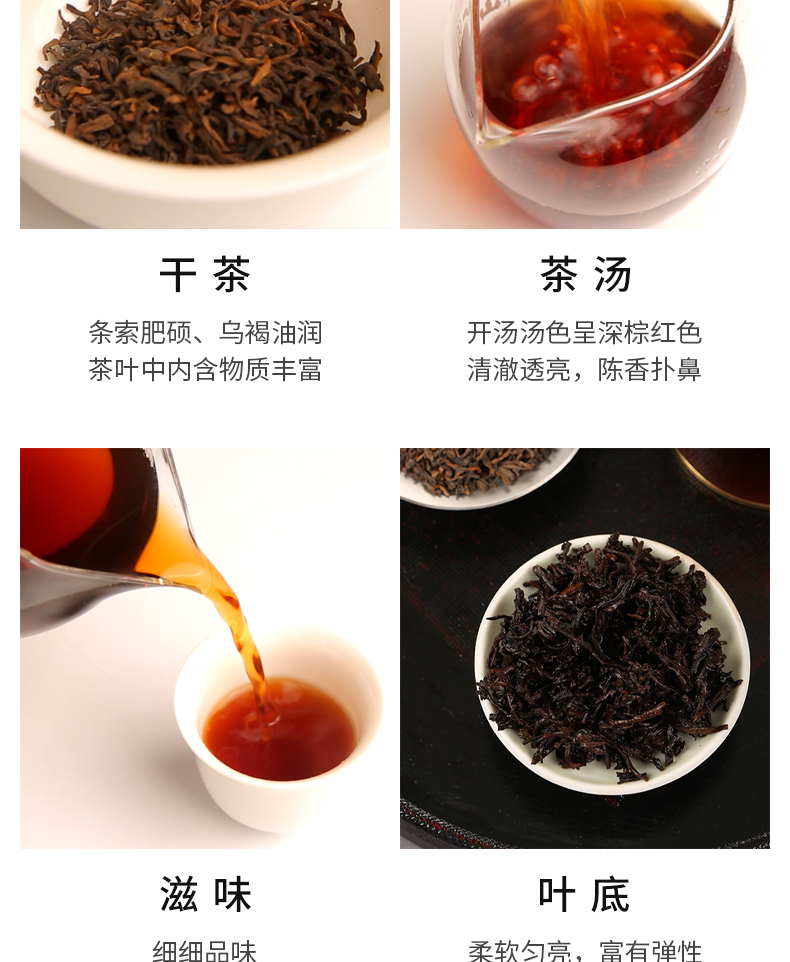 干茶

条索肥硕、乌褐油润
茶叶中内含物质丰富

茶汤

开汤汤色呈深棕红色
清澈透亮，陈香扑鼻

滋味

细细品味

叶底

柔软匀亮，富有弹性