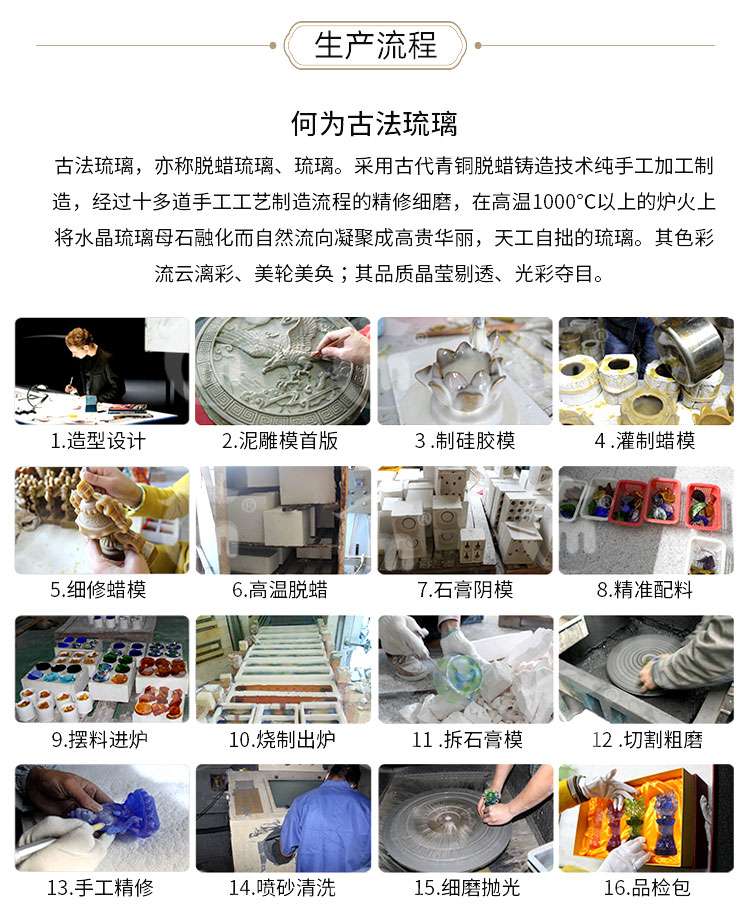 生产流程

何为古法琉璃

古法琉璃，亦称脱蜡琉璃、琉璃。采用古代青铜脱蜡铸造技术纯手工加工制造，经过十多道手工工艺制造流程的精修细磨，在高温1000°C以上的炉火上将水晶琉璃母石融化而自然流向凝聚成高贵华丽，天工自拙的琉璃。其色彩流云漓彩、美轮美奂；其品质晶莹剔透、光彩夺目。

1.造型设计
2.泥雕模首版
3.制硅胶模
4.灌制蜡模
5.细修蜡模
6.高温脱蜡
7.石膏阴模
8.精准配料
9.摆料进炉
10.烧制出炉
11.拆石膏模
12.切割粗磨
13.手工精修
14.喷砂清洗
15.细磨抛光
16.品检包