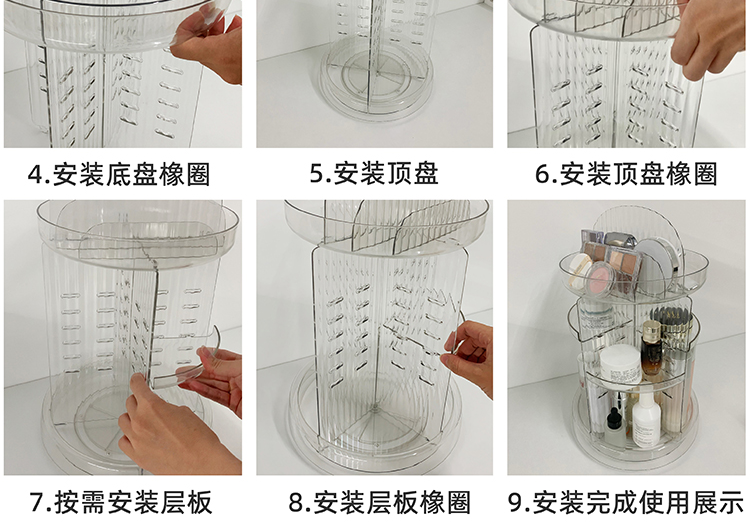 4.安装底盘橡圈

5.安装顶盘

6.安装顶盘橡圈

7.按需安装层板

8.安装层板橡圈

9.安装完成使用展示