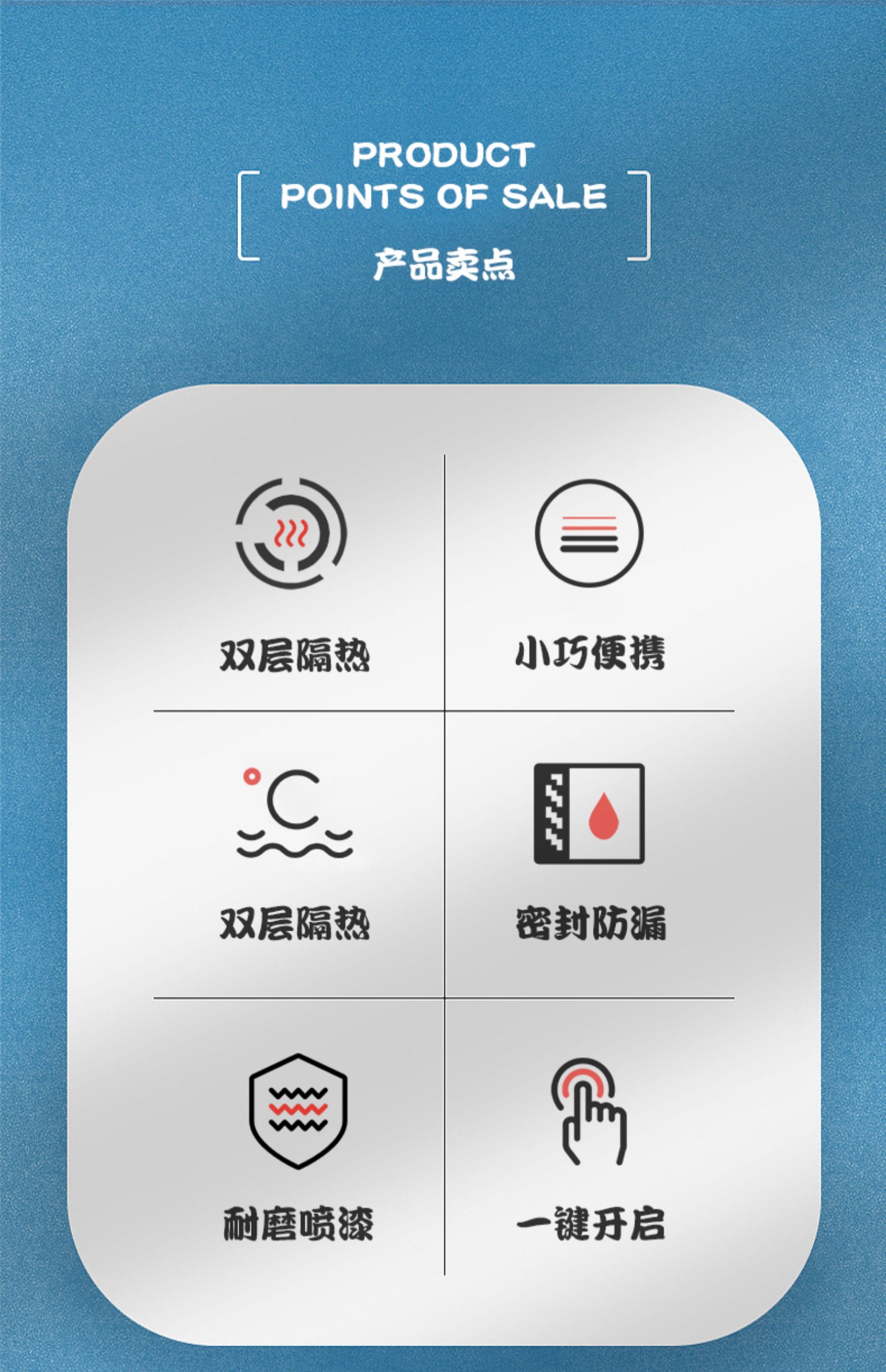 PRODUCT
POINTS OF SALE
产品卖点

双层隔热

小巧便携

双层隔热

密封防漏

耐磨喷漆

一键开启