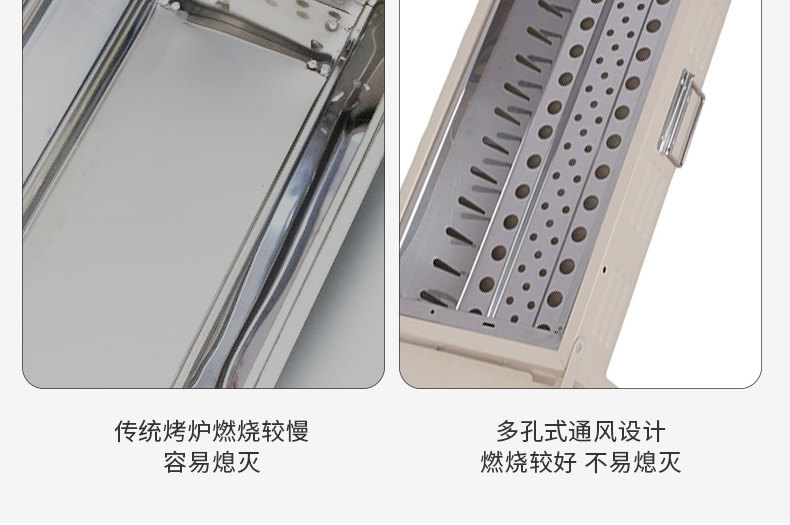 传统烤炉燃烧较慢
容易熄灭

多孔式通风设计
燃烧较好 不易熄灭